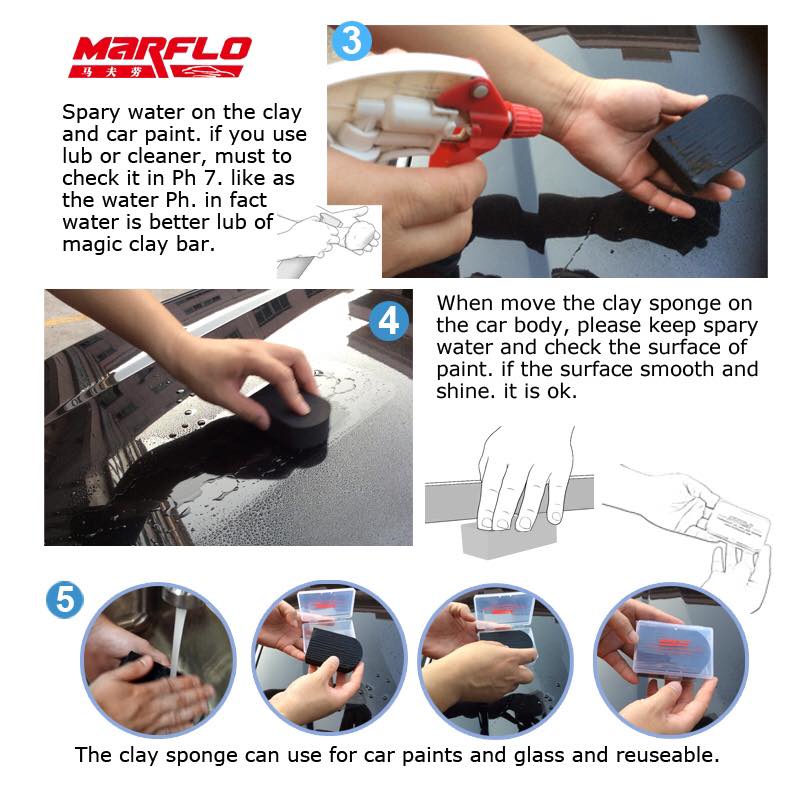 MARFLO
马夫劳

3

Spary water on the clay and car paint. if you use lub or cleaner, must to check it in Ph 7. like as the water Ph. in fact water is better lub of magic clay bar.

4

When move the clay sponge on the car body, please keep spary water and check the surface of paint. if the surface smooth and shine. it is ok.

5

The clay sponge can use for car paints and glass and reuseable.