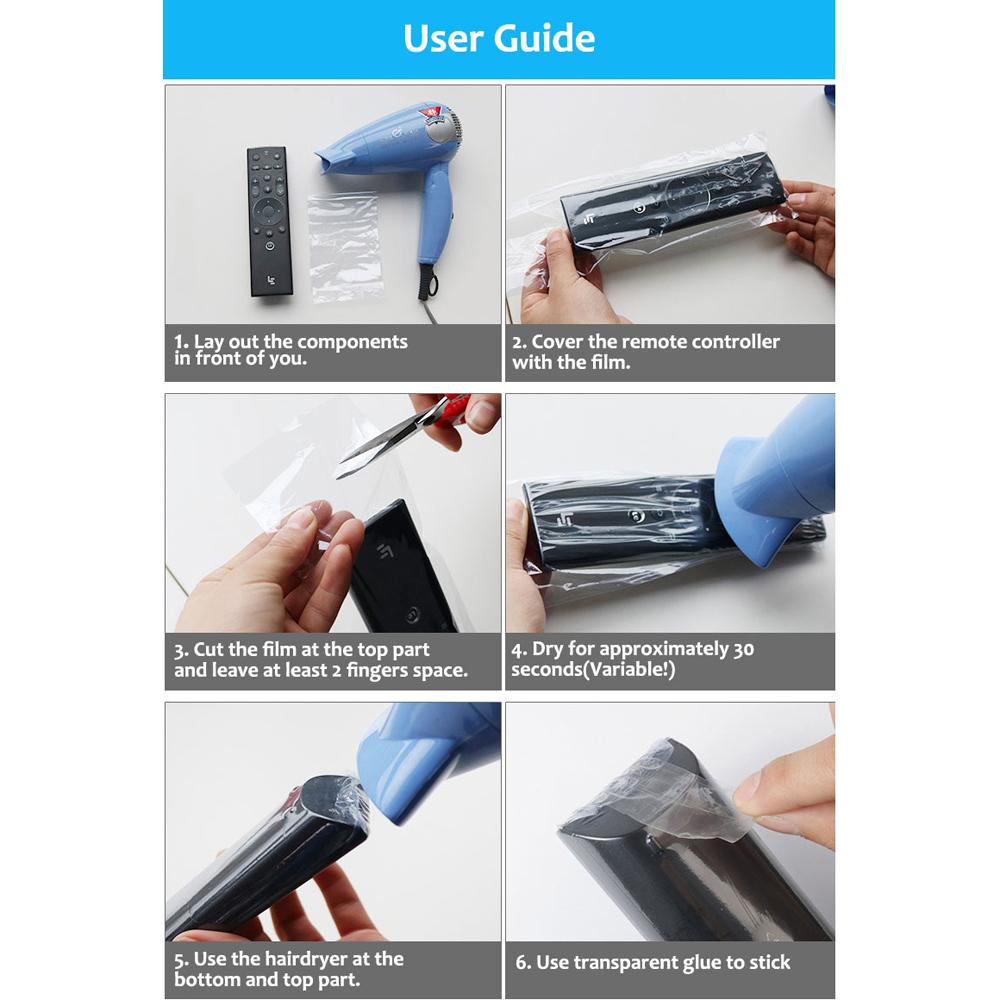 User Guide

1. Lay out the components in front of you.

2. Cover the remote controller with the film.

3. Cut the film at the top part and leave at least 2 fingers space.

4. Dry for approximately 30 seconds(Variable!)

5. Use the hairdryer at the bottom and top part.

6. Use transparent glue to stick