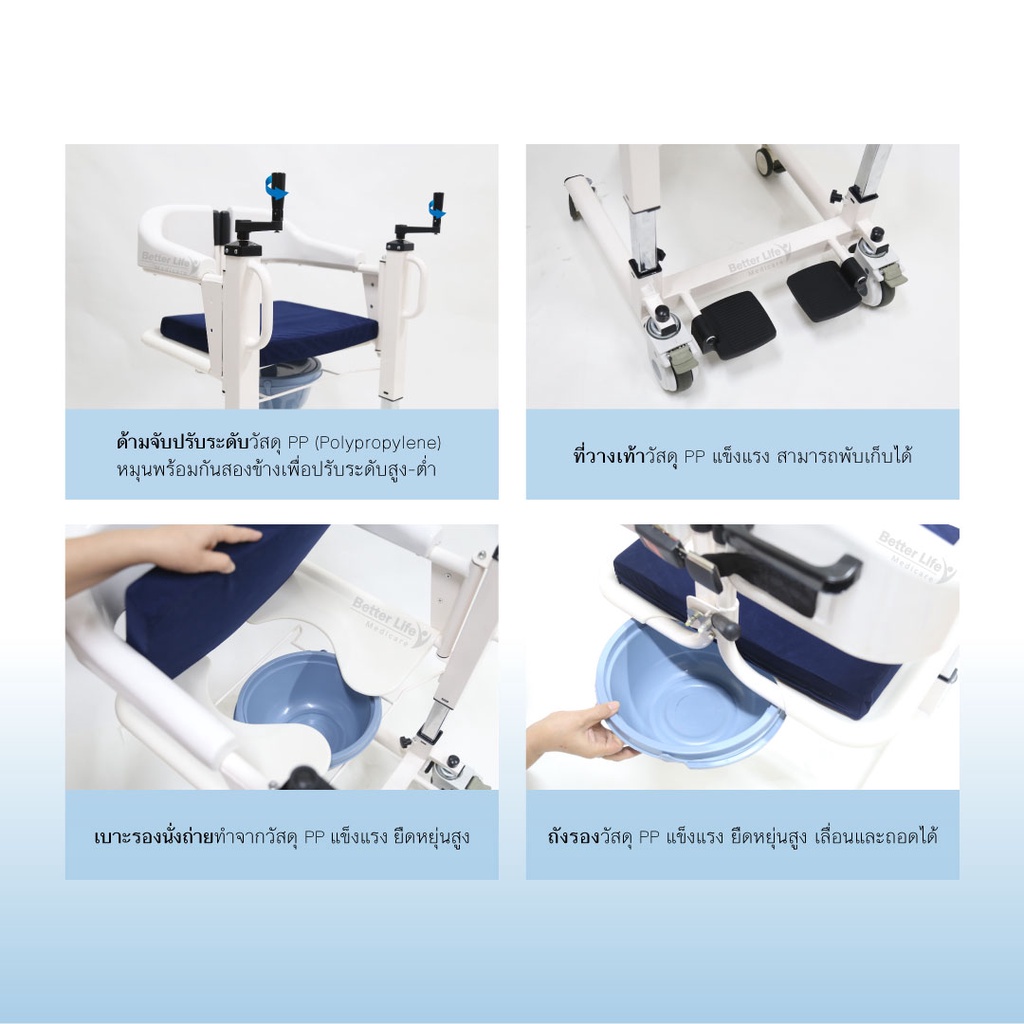 Better Life Medicare

ด้ามจับปรับระดับวัสดุ PP (Polypropylene) หมุนพร้อมกันสองข้างเพื่อปรับระดับสูง-ต่ำ

Better Life Medicare

ที่วางเท้าวัสดุ PP แข็งแรง สามารถพับเก็บได้

Better Life Medicare

เบาะรองนั่งถ่ายทำจากวัสดุ PP แข็งแรง ยืดหยุ่นสูง

Better Life Medicare

ถังรองวัสดุ PP แข็งแรง ยืดหยุ่นสูง เลื่อนและถอดได้