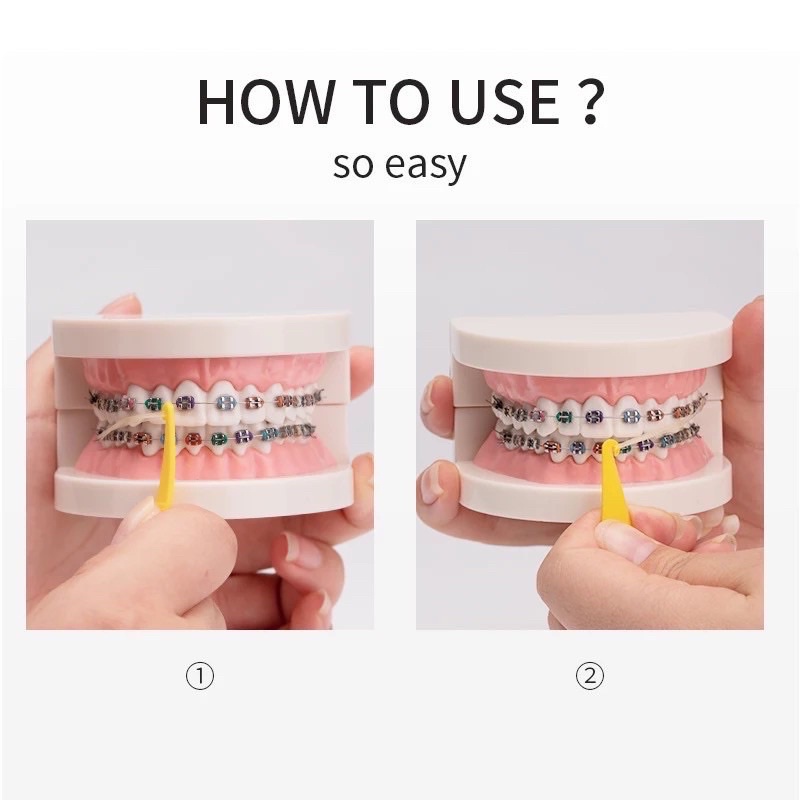 HOW TO USE ?
so easy

①

②