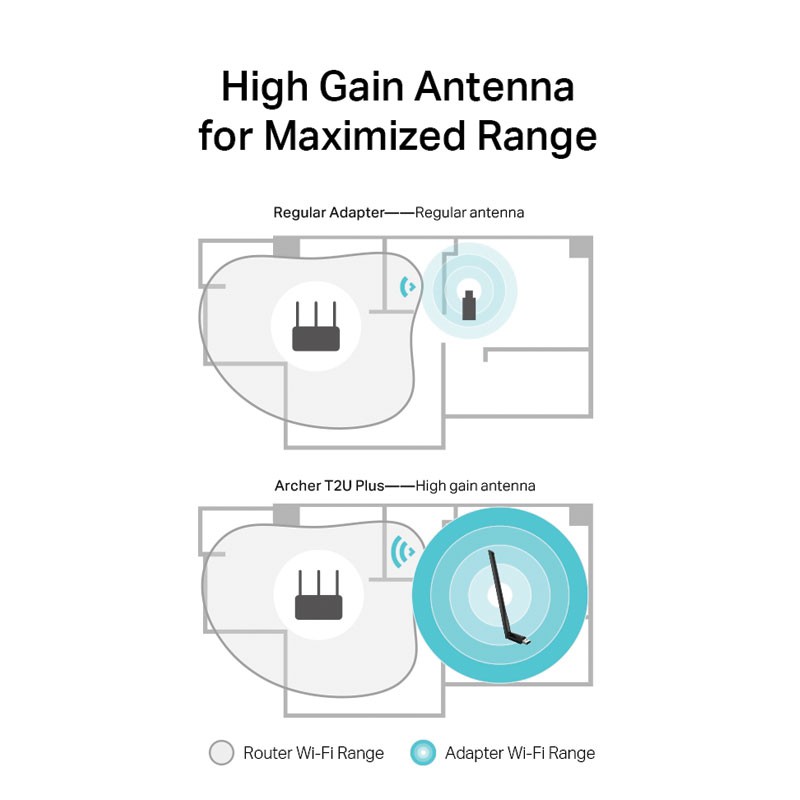 High Gain Antenna for Maximized Range

Regular Adapter——Regular antenna

Archer T2U Plus——High gain antenna

Router Wi-Fi Range

Adapter Wi-Fi Range