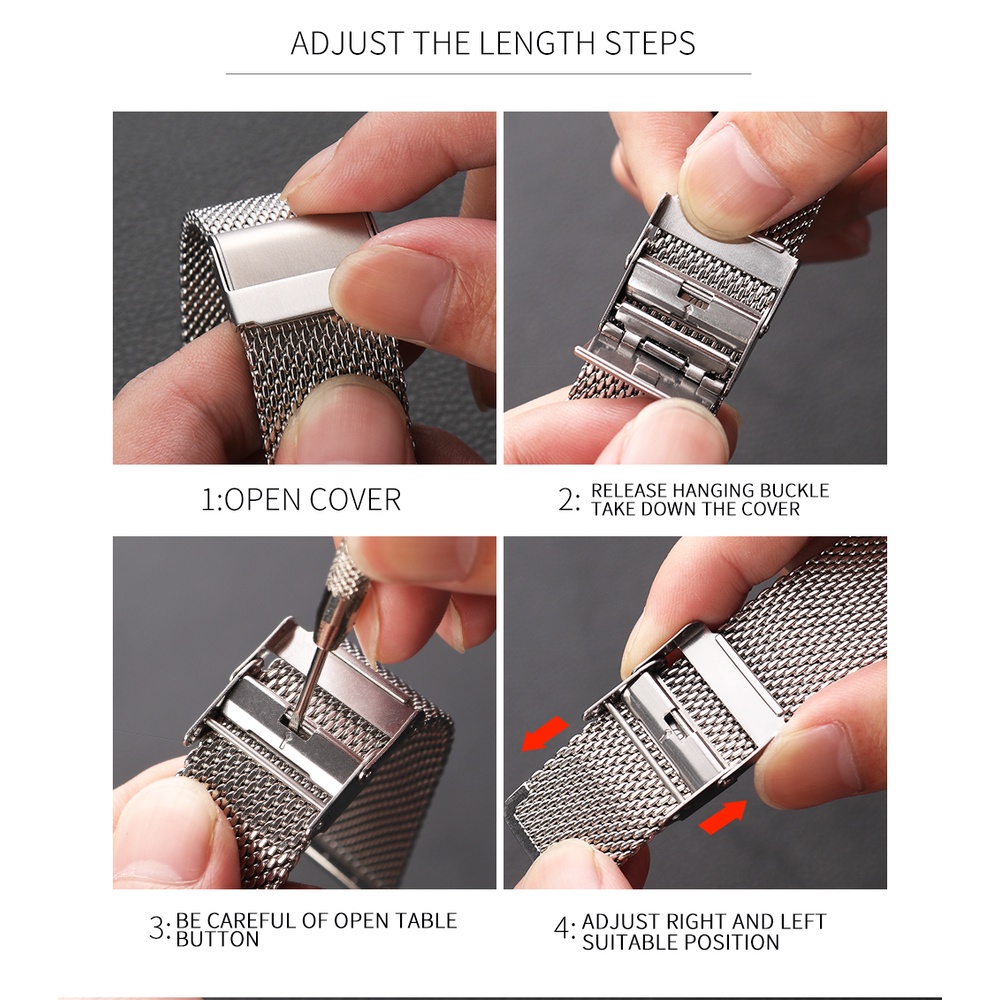 ADJUST THE LENGTH STEPS

1:OPEN COVER

2: RELEASE HANGING BUCKLE TAKE DOWN THE COVER

3: BE CAREFUL OF OPEN TABLE BUTTON

4: ADJUST RIGHT AND LEFT SUITABLE POSITION