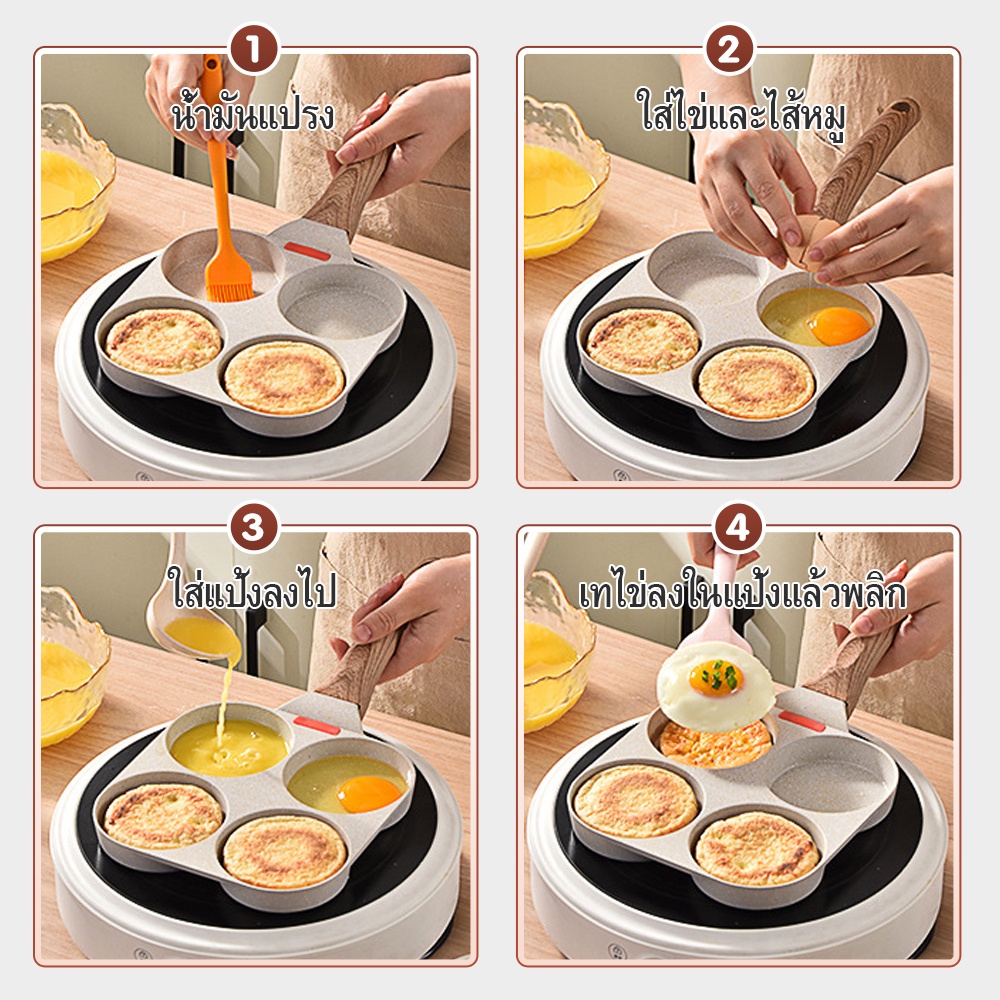 1
น้ำมันแปรง

2
ใส่ไข่และไส้หมู

3
ใส่แป้งลงไป

4
เทไข่ลงในแป้งแล้วพลิก