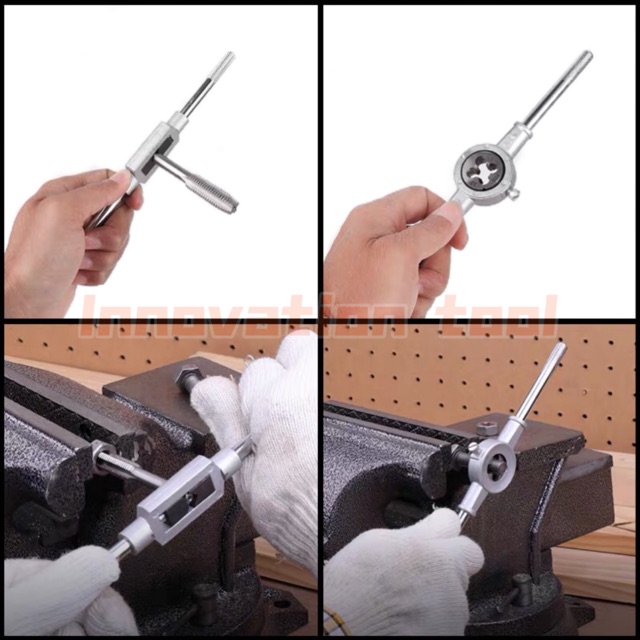 Innovation tool