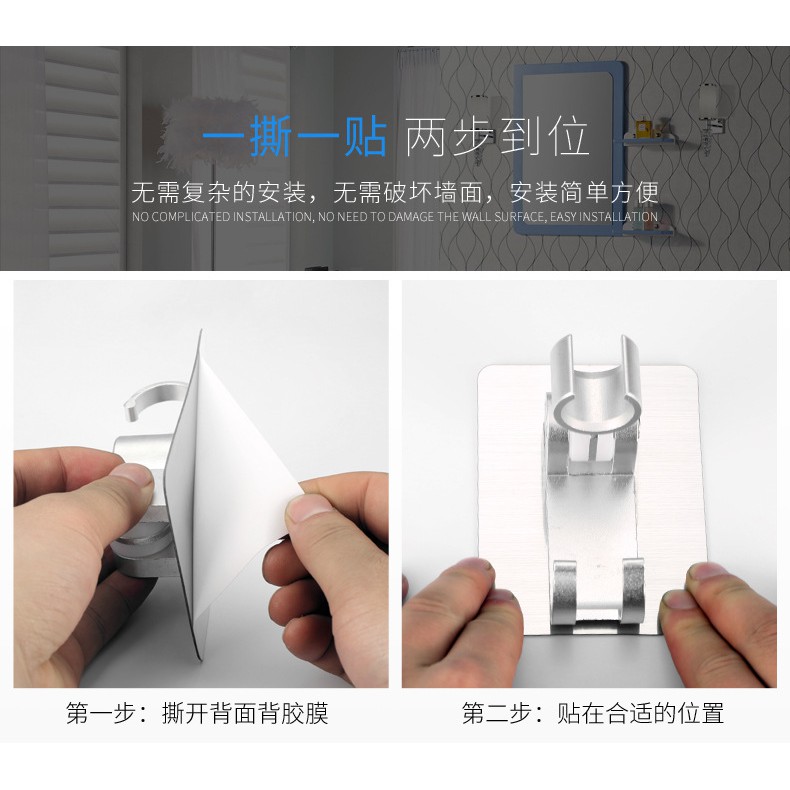 一撕一贴 两步到位

无需复杂的安装，无需破坏墙面，安装简单方便
NO COMPLICATED INSTALLATION, NO NEED TO DAMAGE THE WALL SURFACE, EASY INSTALLATION

第一步：撕开背面背胶膜

第二步：贴在合适的位置