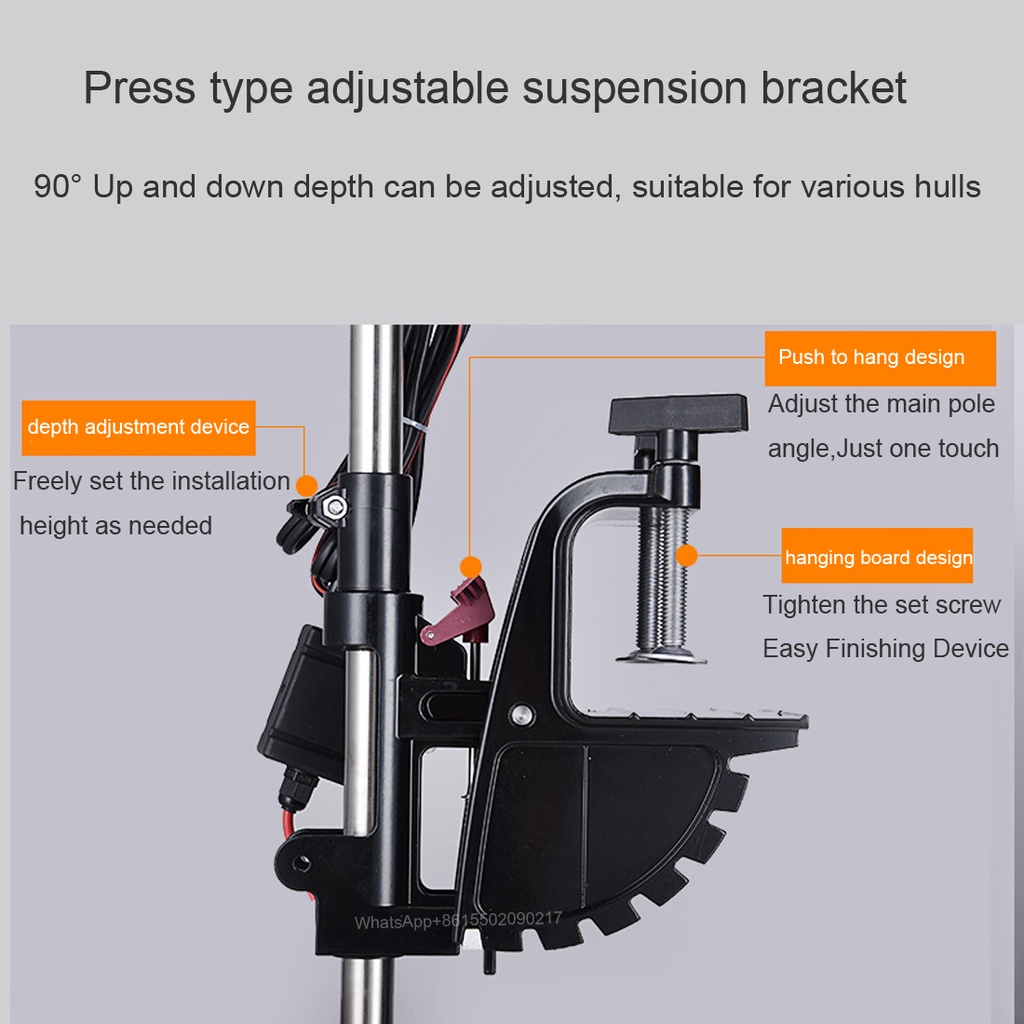 Press type adjustable suspension bracket

90° Up and down depth can be adjusted, suitable for various hulls

depth adjustment device

Freely set the installation height as needed

Push to hang design

Adjust the main pole angle,Just one touch

hanging board design

Tighten the set screw Easy Finishing Device

WhatsApp+8615502090217