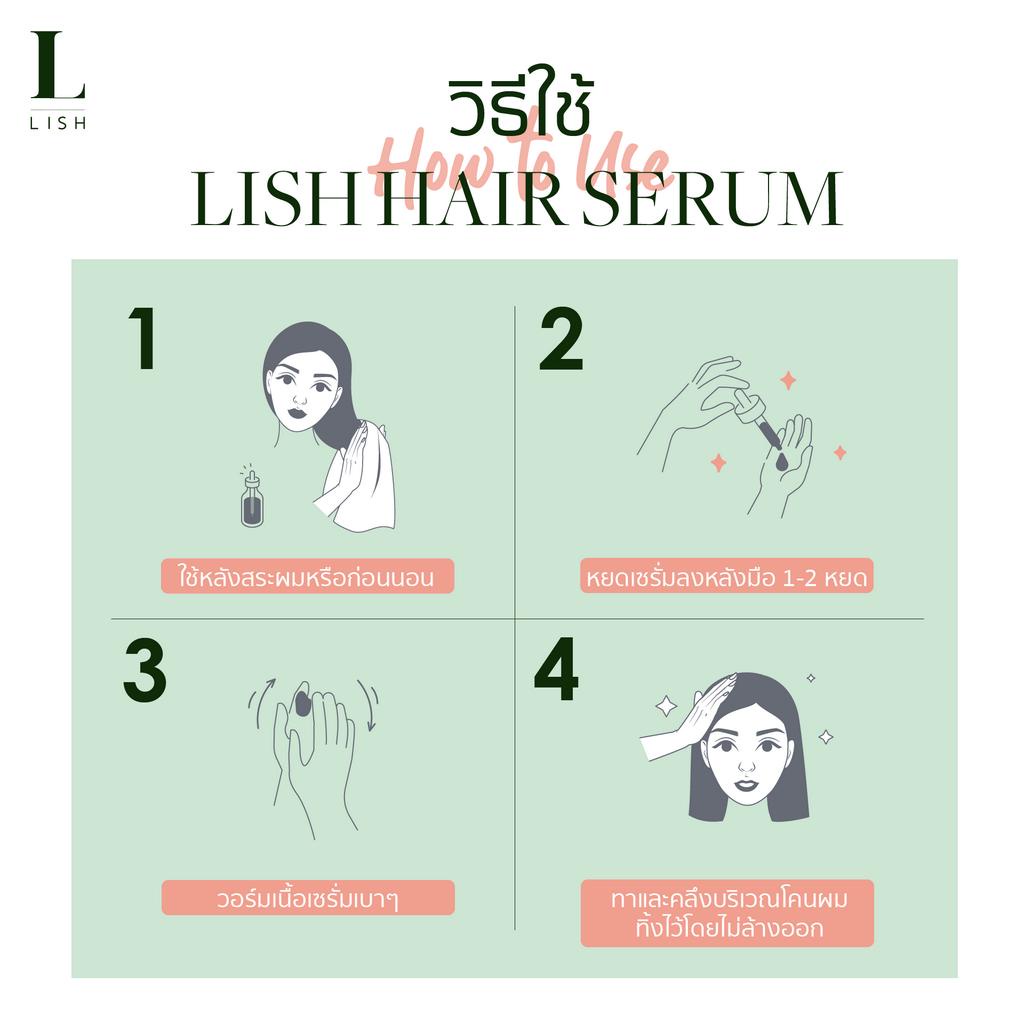 L
LISH

วิธีใช้
How to Use
LISH HAIR SERUM

1
ใช้หลังสระผมหรือก่อนนอน

2
หยดเซรั่มลงหลังมือ 1-2 หยด

3
วอร์มเนื้อเซรั่มเบาๆ

4
ทาและคลึงบริเวณโคนผม ทิ้งไว้โดยไม่ล้างออก