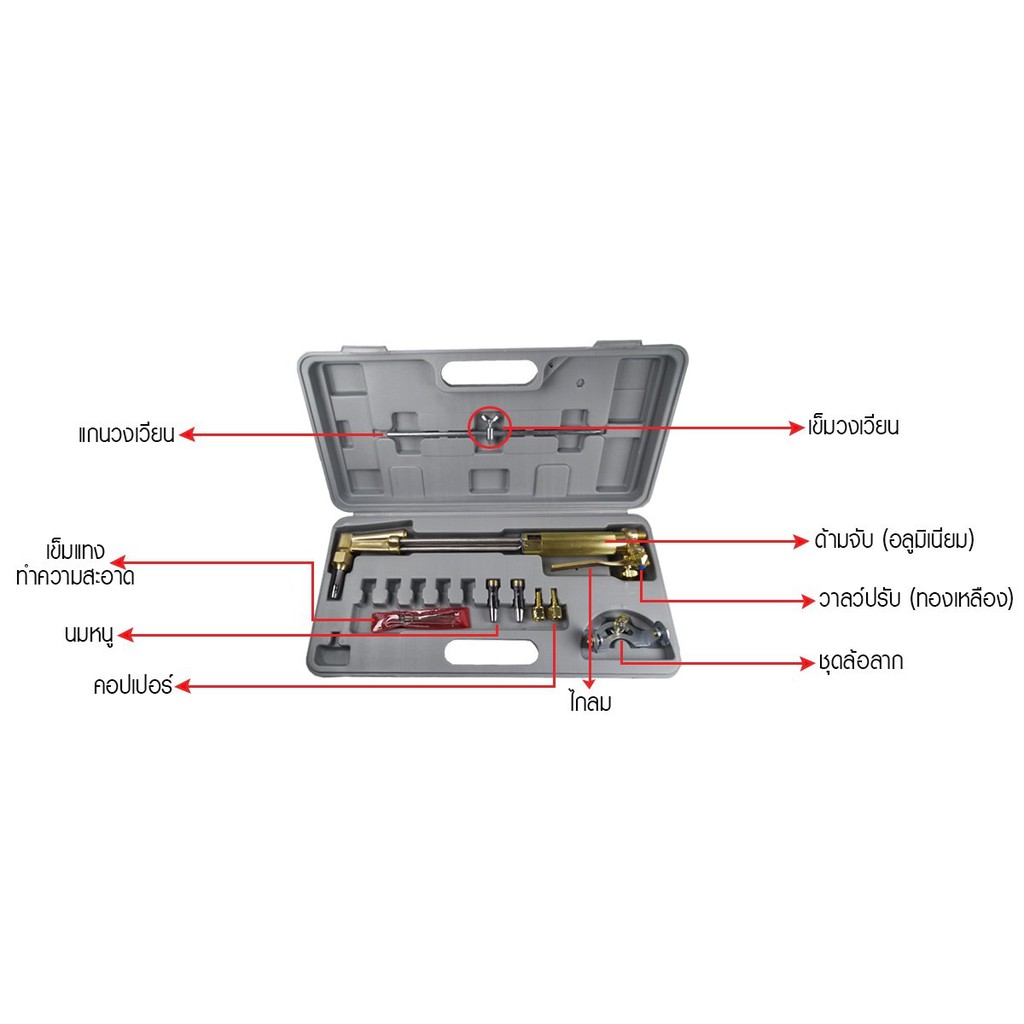 แกนวงเวียน

เข็มวงเวียน

เข็มแทง ทำความสะอาด

ด้ามจับ (อลูมิเนียม)

วาลว์ปรับ (ทองเหลือง)

นมหนู

ชุดล้อลาก

คอปเปอร์

ไกลม