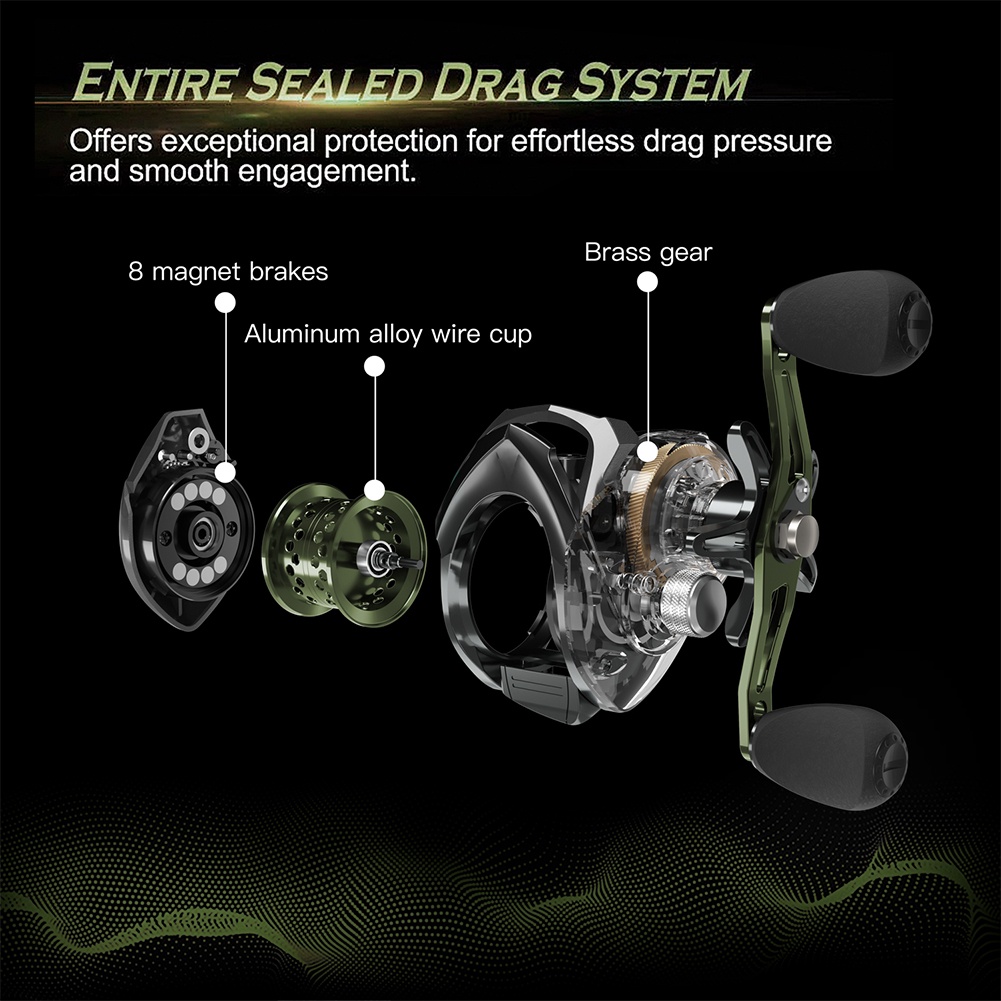 ENTIRE SEALED DRAG SYSTEM

Offers exceptional protection for effortless drag pressure and smooth engagement.

8 magnet brakes

Aluminum alloy wire cup

Brass gear