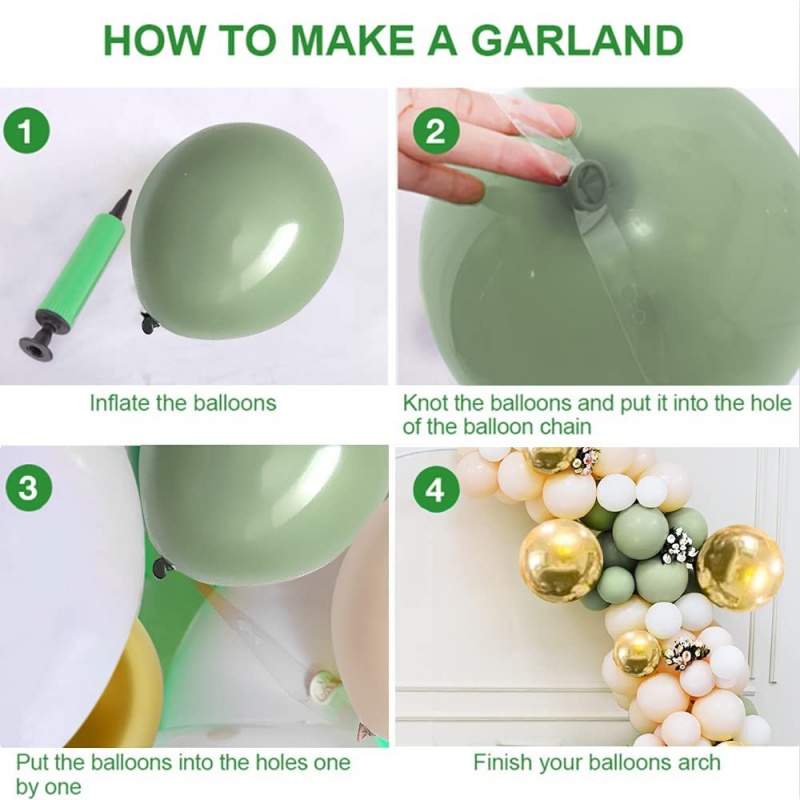 HOW TO MAKE A GARLAND

1

Inflate the balloons

2

Knot the balloons and put it into the hole of the balloon chain

3

Put the balloons into the holes one by one

4

Finish your balloons arch