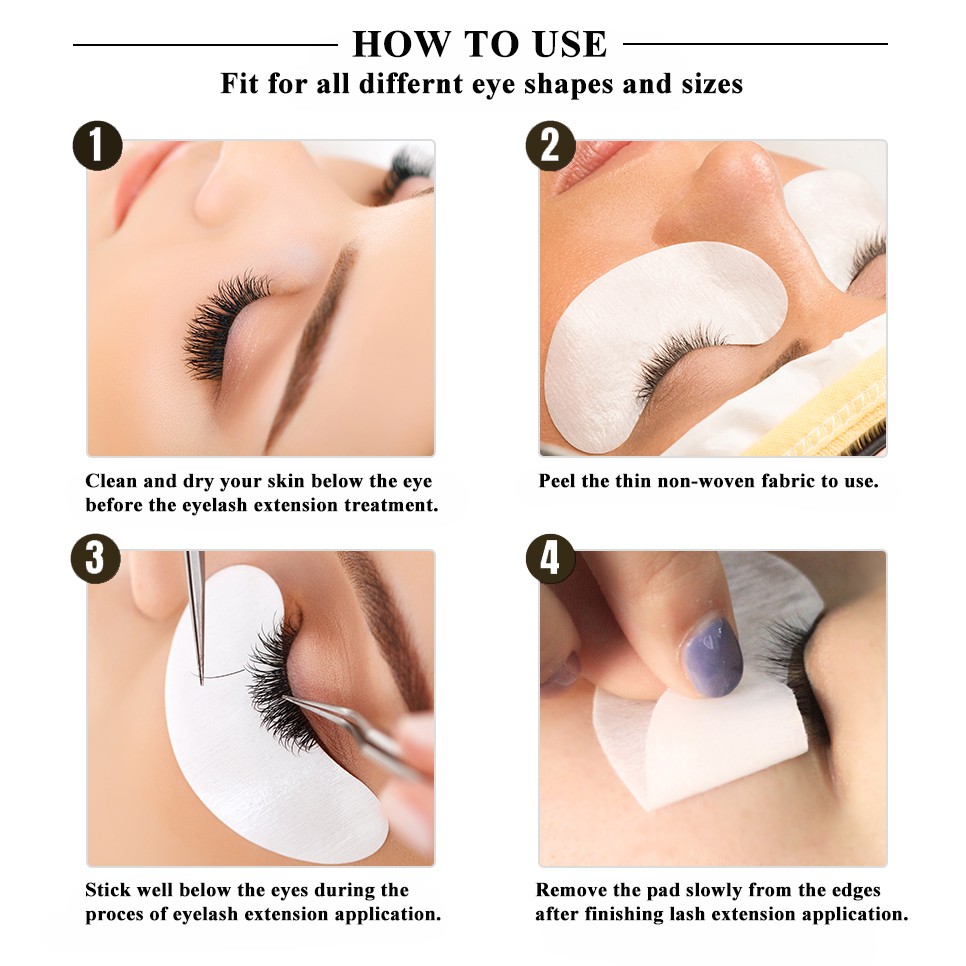 HOW TO USE

Fit for all differnt eye shapes and sizes

1

Clean and dry your skin below the eye before the eyelash extension treatment.

2

Peel the thin non-woven fabric to use.

3

Stick well below the eyes during the proces of eyelash extension application.

4

Remove the pad slowly from the edges after finishing lash extension application.