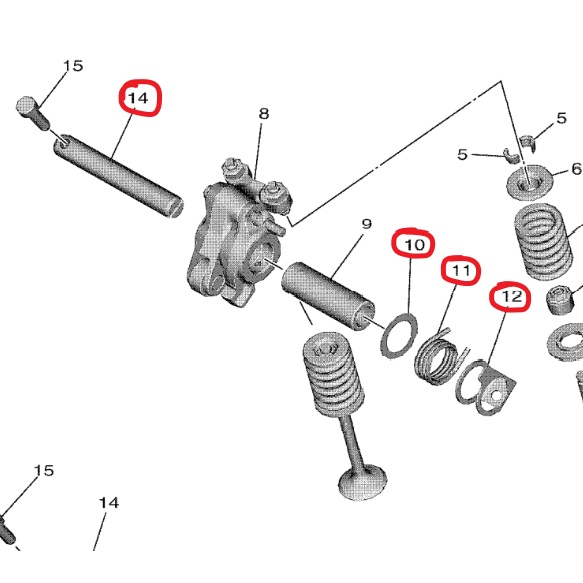 15
14
8
5
5
6
9
10
11
12
15
14