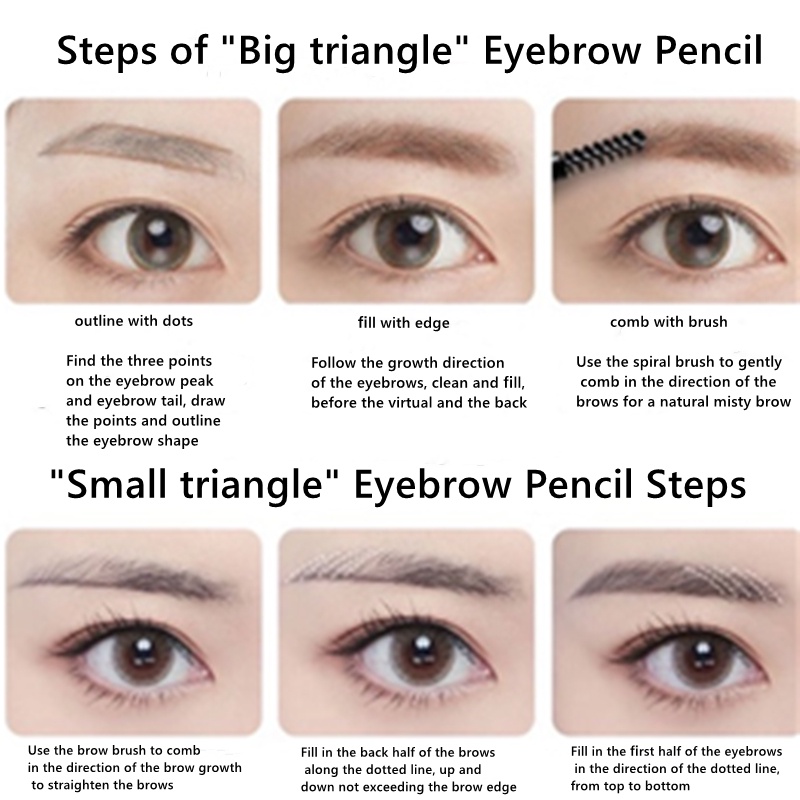 Steps of "Big triangle" Eyebrow Pencil

outline with dots

Find the three points on the eyebrow peak and eyebrow tail, draw the points and outline the eyebrow shape

fill with edge

Follow the growth direction of the eyebrows, clean and fill, before the virtual and the back

comb with brush

Use the spiral brush to gently comb in the direction of the brows for a natural misty brow

"Small triangle" Eyebrow Pencil Steps

Use the brow brush to comb in the direction of the brow growth to straighten the brows

Fill in the back half of the brows along the dotted line, up and down not exceeding the brow edge

Fill in the first half of the eyebrows in the direction of the dotted line, from top to bottom