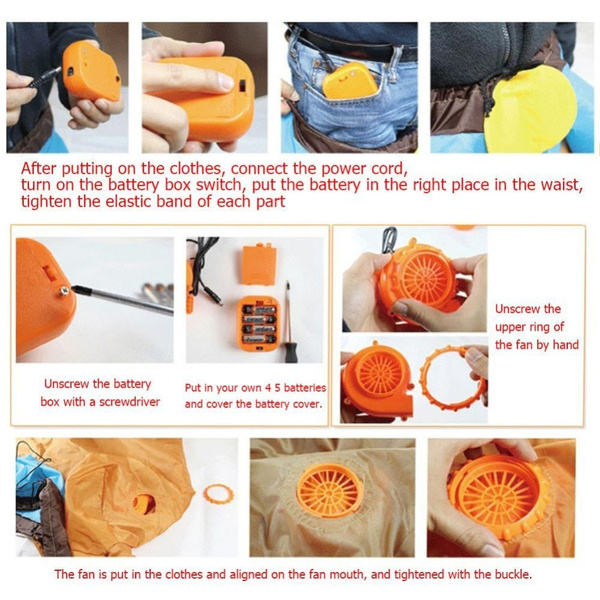 After putting on the clothes, connect the power cord, turn on the battery box switch, put the battery in the right place in the waist, tighten the elastic band of each part

Unscrew the battery box with a screwdriver

Put in your own 4 5 batteries and cover the battery cover.

Unscrew the upper ring of the fan by hand

The fan is put in the clothes and aligned on the fan mouth, and tightened with the buckle.