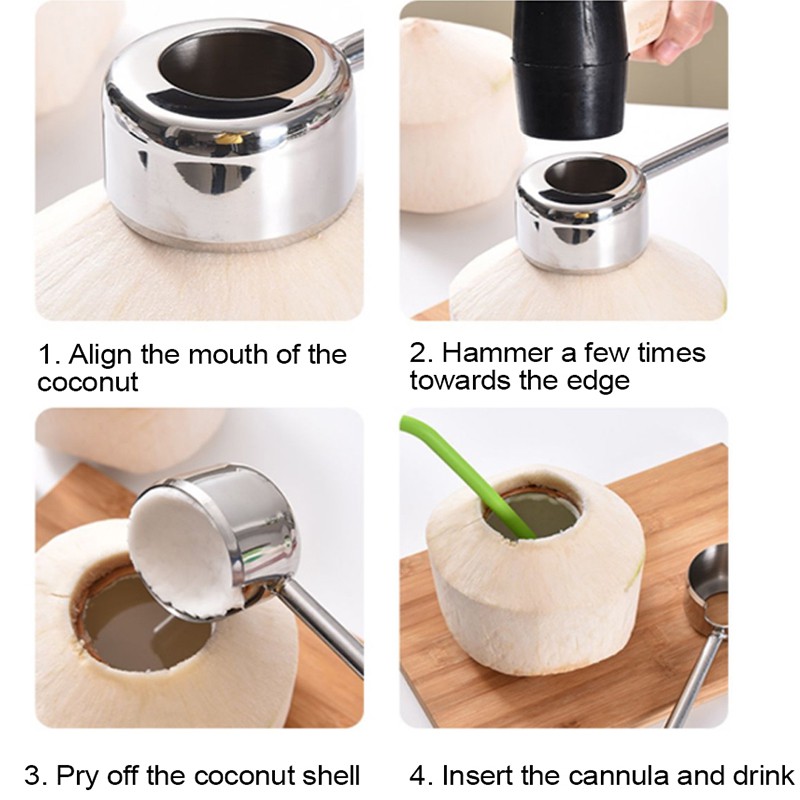 1. Align the mouth of the coconut

2. Hammer a few times towards the edge

3. Pry off the coconut shell

4. Insert the cannula and drink