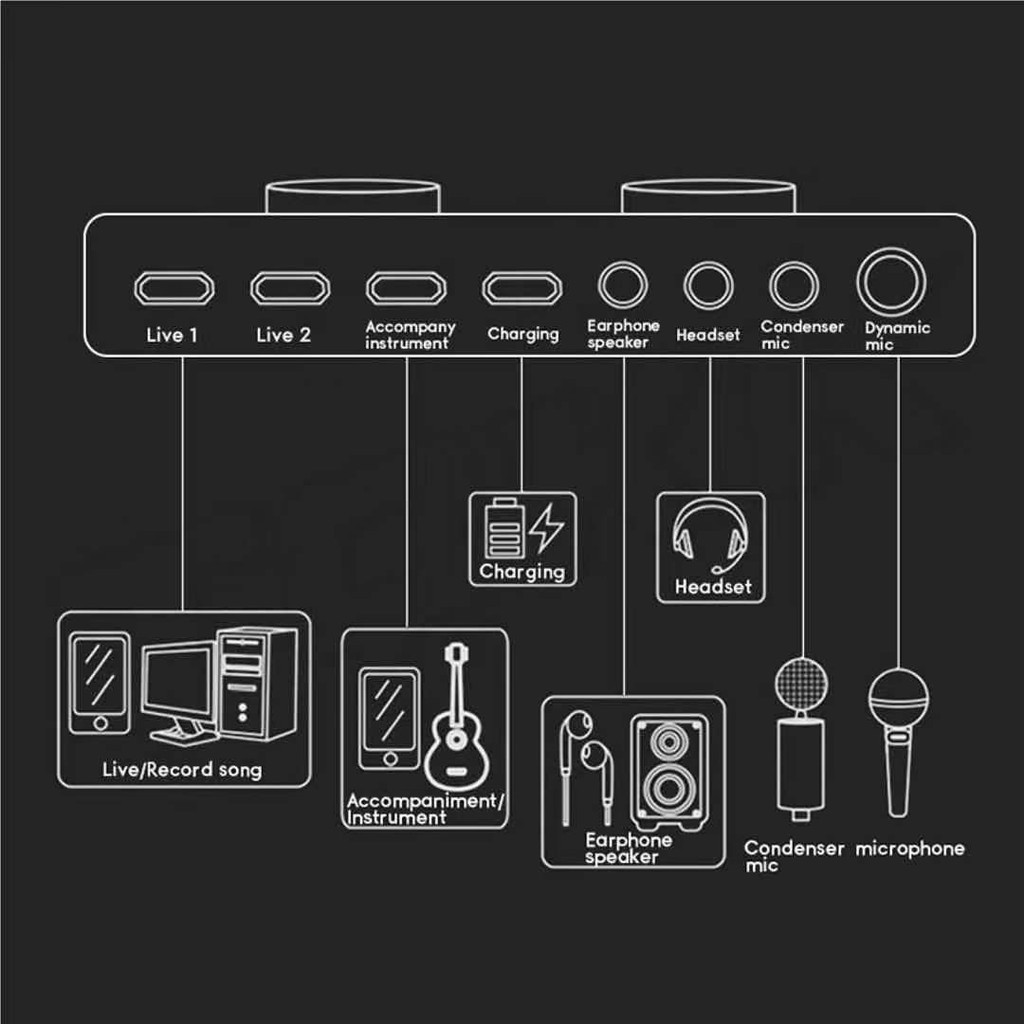 Live 1
Live 2
Accompany instrument
Charging
Earphone speaker
Headset
Condenser mic
Dynamic mic

Charging

Headset

Live/Record song

Accompaniment/ Instrument

Earphone speaker

Condenser mic

microphone