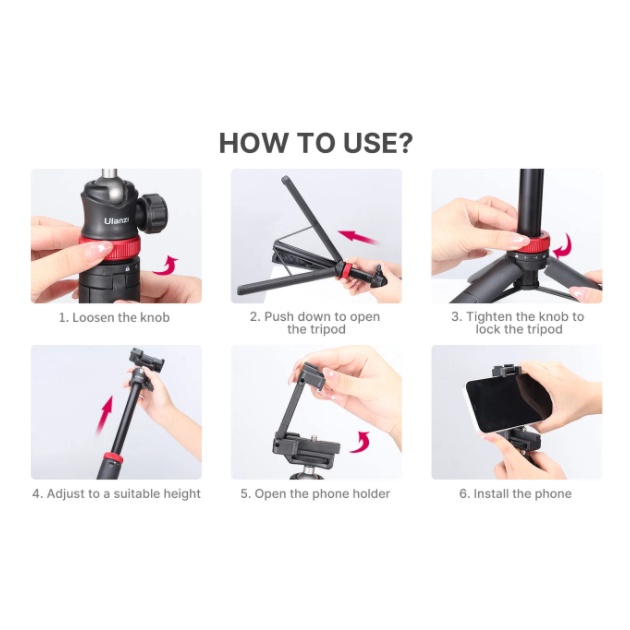 HOW TO USE?

Ulanzi

1. Loosen the knob

2. Push down to open the tripod

3. Tighten the knob to lock the tripod

4. Adjust to a suitable height

5. Open the phone holder

6. Install the phone