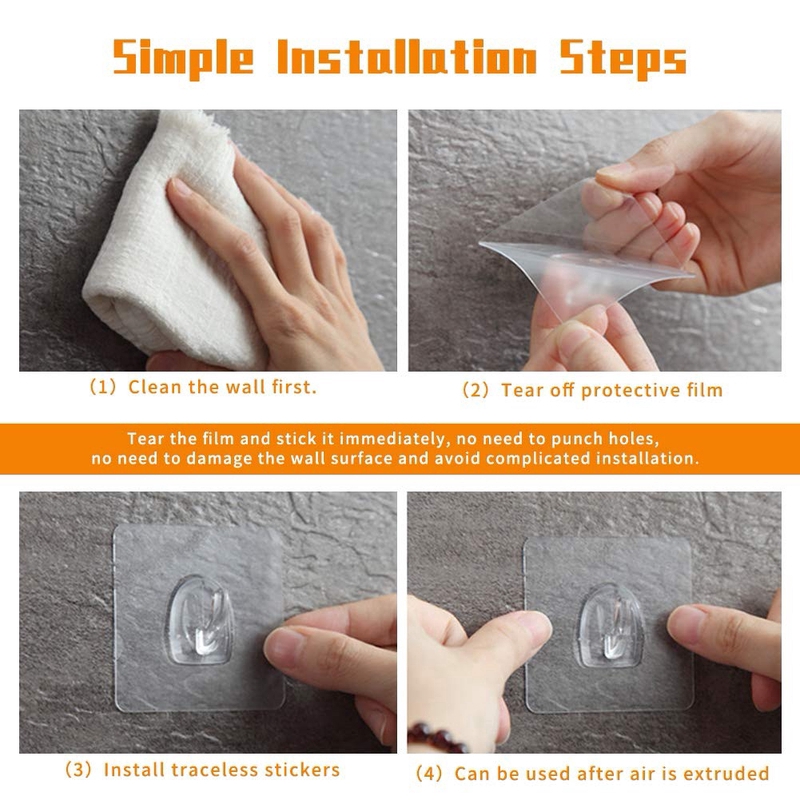 Simple Installation Steps

(1) Clean the wall first.

(2) Tear off protective film

Tear the film and stick it immediately, no need to punch holes, no need to damage the wall surface and avoid complicated installation.

(3) Install traceless stickers

(4) Can be used after air is extruded