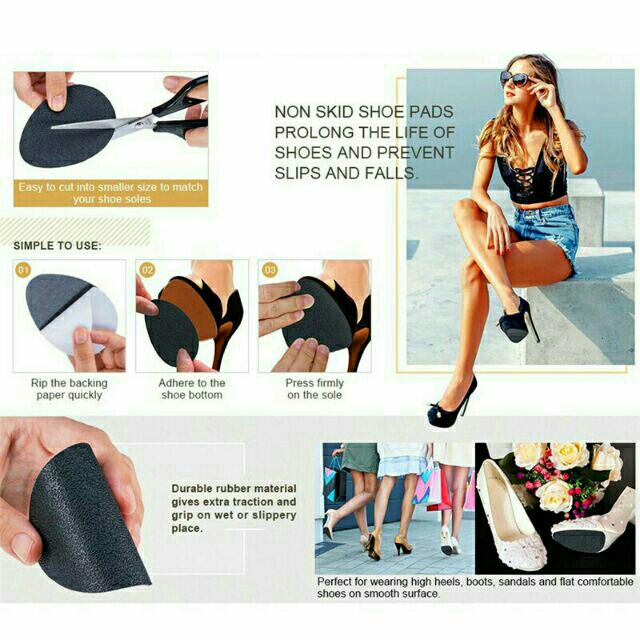 Easy to cut into smaller size to match your shoe soles

NON SKID SHOE PADS PROLONG THE LIFE OF SHOES AND PREVENT SLIPS AND FALLS.

SIMPLE TO USE:

01

Rip the backing paper quickly

02

Adhere to the shoe bottom

03

Press firmly on the sole

Durable rubber material gives extra traction and grip on wet or slippery place.

Perfect for wearing high heels, boots, sandals and flat comfortable shoes on smooth surface.