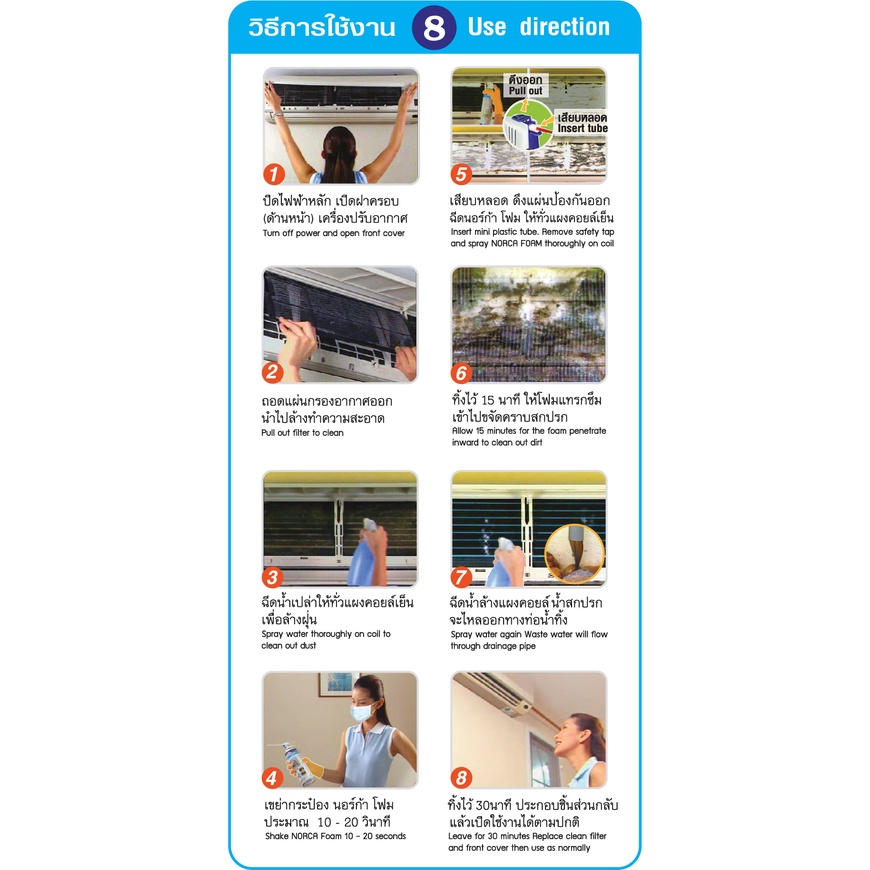 วิธีการใช้งาน 8 Use direction

1
ปิดไฟฟ้าหลัก เปิดฝาครอบ (ด้านหน้า) เครื่องปรับอากาศ
Turn off power and open front cover

2
ถอดแผ่นกรองอากาศออก นำไปล้างทำความสะอาด
Pull out filter to clean

3
ฉีดน้ำเปล่าให้ทั่วแผงคอยล์เย็น เพื่อล้างฝุ่น
Spray water thoroughly on coil to clean out dust

4
เขย่ากระป๋อง นอร์ก้า โฟม ประมาณ 10 - 20 วินาที
Shake NORCA Foam 10 - 20 seconds

ดึงออก
Pull out
เสียบหลอด
Insert tube
5
เสียบหลอด ดึงแผ่นป้องกันออก ฉีดนอร์ก้า โฟม ให้ทั่วแผงคอยล์เย็น
Insert mini plastic tube. Remove safety tap and spray NORCA FOAM thoroughly on coil

6
ทิ้งไว้ 15 นาที ให้โฟมแทรกซึม เข้าไปขจัดคราบสกปรก
Allow 15 minutes for the foam penetrate inward to clean out dirt

7
ฉีดน้ำล้างแผงคอยล์ น้ำสกปรก จะไหลออกทางท่อน้ำทิ้ง
Spray water again Waste water will flow through drainage pipe

8
ทิ้งไว้ 30นาที ประกอบชิ้นส่วนกลับ แล้วเปิดใช้งานได้ตามปกติ
Leave for 30 minutes Replace clean filter and front cover then use as normally