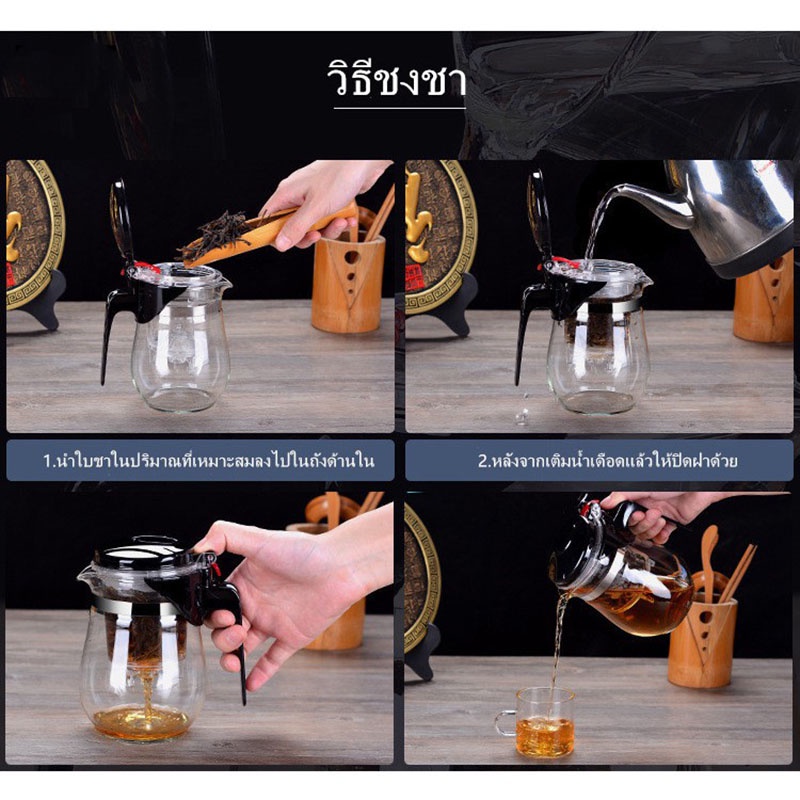 วิธีชงชา

1.นำใบชาในปริมาณที่เหมาะสมลงไปในถังด้านใน

2.หลังจากเติมน้ำเดือดแล้วให้ปิดฝาด้วย