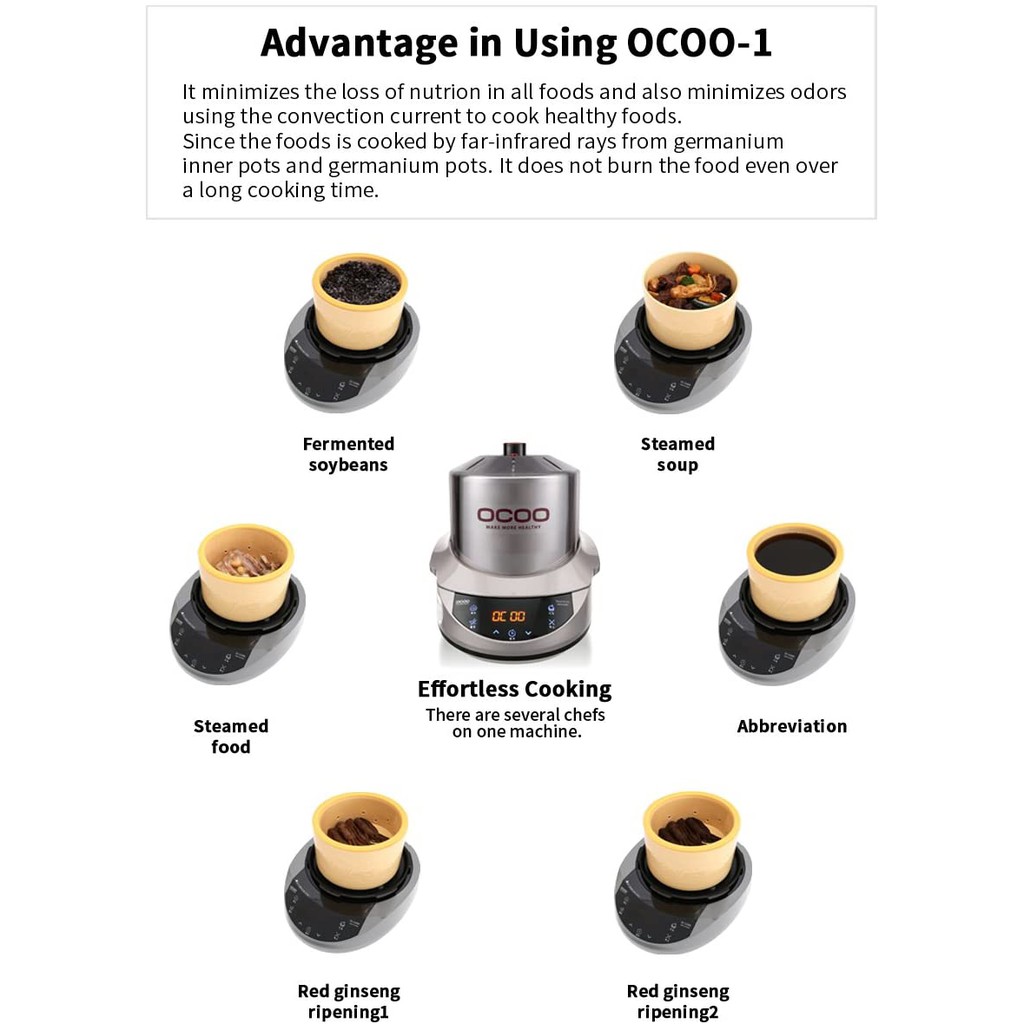 Advantage in Using OCOO-1

It minimizes the loss of nutrion in all foods and also minimizes odors using the convection current to cook healthy foods.
Since the foods is cooked by far-infrared rays from germanium inner pots and germanium pots. It does not burn the food even over a long cooking time.

Fermented soybeans

Steamed soup

OCOO
MAKE MORE HEALTHY

OC 00

Steamed food

Effortless Cooking
There are several chefs on one machine.

Abbreviation

Red ginseng ripening1

Red ginseng ripening2