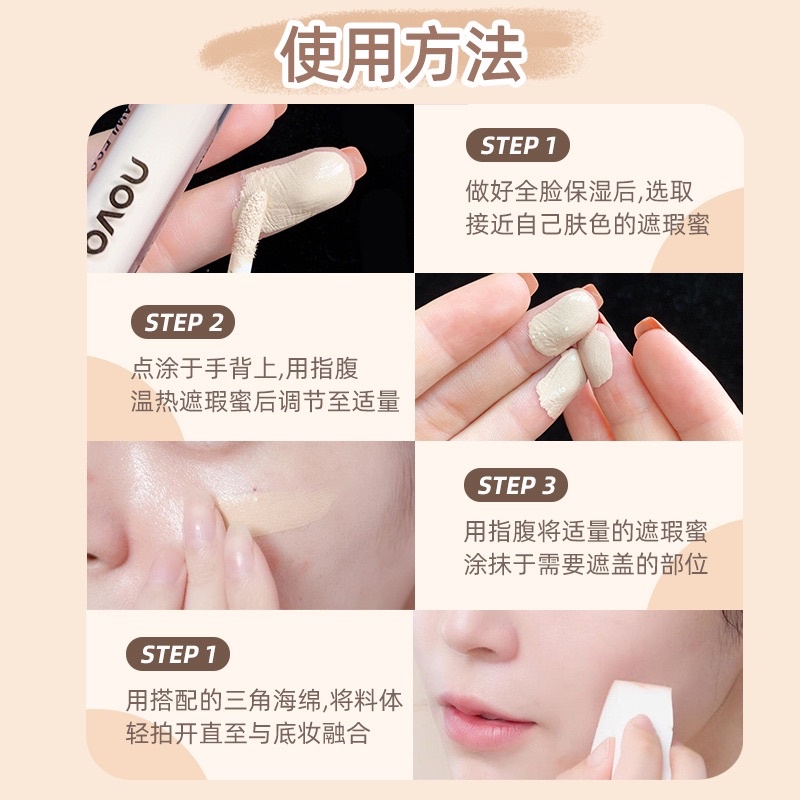 使用方法

NOVO

STEP 1
做好全脸保湿后,选取接近自己肤色的遮瑕蜜

STEP 2
点涂于手背上,用指腹温热遮瑕蜜后调节至适量

STEP 3
用指腹将适量的遮瑕蜜涂抹于需要遮盖的部位

STEP 1
用搭配的三角海绵,将料体轻拍开直至与底妆融合