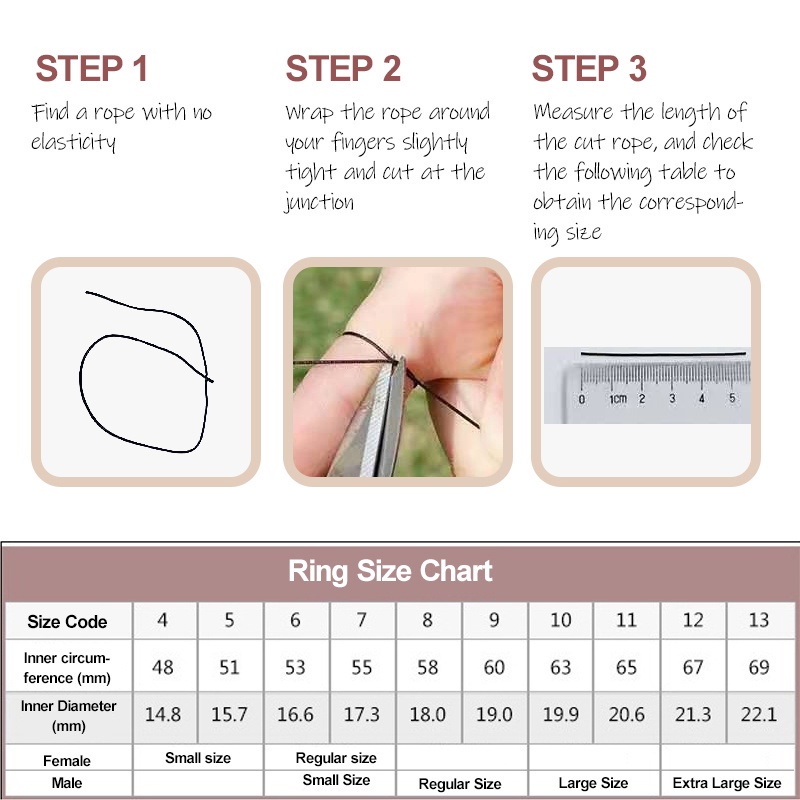 STEP 1
Find a rope with no elasticity

STEP 2
Wrap the rope around your fingers slightly tight and cut at the junction

STEP 3
Measure the length of the cut rope, and check the following table to obtain the corresponding size

0 1cm 2 3 4 5

Ring Size Chart

| Size Code | 4 | 5 | 6 | 7 | 8 | 9 | 10 | 11 | 12 | 13 |
|---|---|---|---|---|---|---|---|---|---|---|
| Inner circumference (mm) | 48 | 51 | 53 | 55 | 58 | 60 | 63 | 65 | 67 | 69 |
| Inner Diameter (mm) | 14.8 | 15.7 | 16.6 | 17.3 | 18.0 | 19.0 | 19.9 | 20.6 | 21.3 | 22.1 |
| Female | Small size | | Regular size | | | | | | | |
| Male | | | Small Size | | Regular Size | | Large Size | | Extra Large Size | |