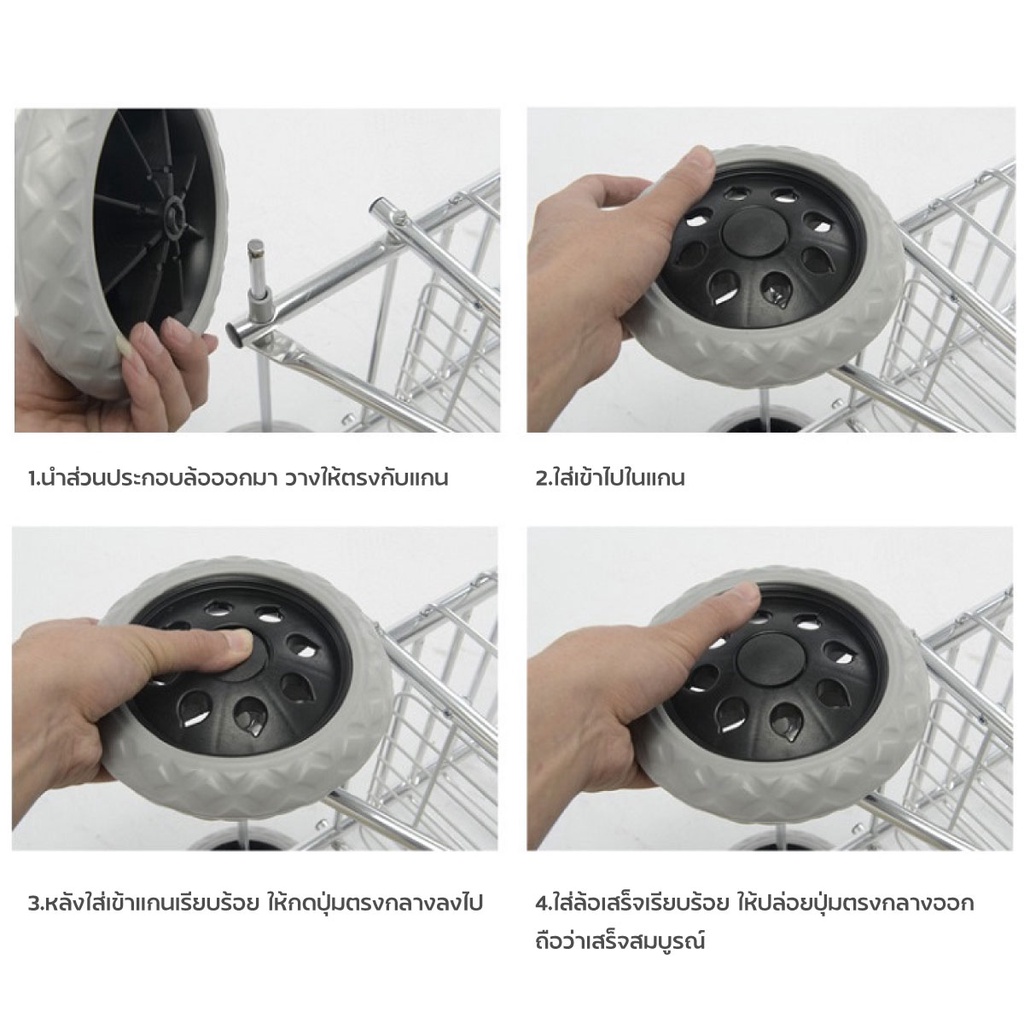 1.นำส่วนประกอบล้อออกมา วางให้ตรงกับแกน

2.ใส่เข้าไปในแกน

3.หลังใส่เข้าแกนเรียบร้อย ให้กดปุ่มตรงกลางลงไป

4.ใส่ล้อเสร็จเรียบร้อย ให้ปล่อยปุ่มตรงกลางออก ถือว่าเสร็จสมบูรณ์