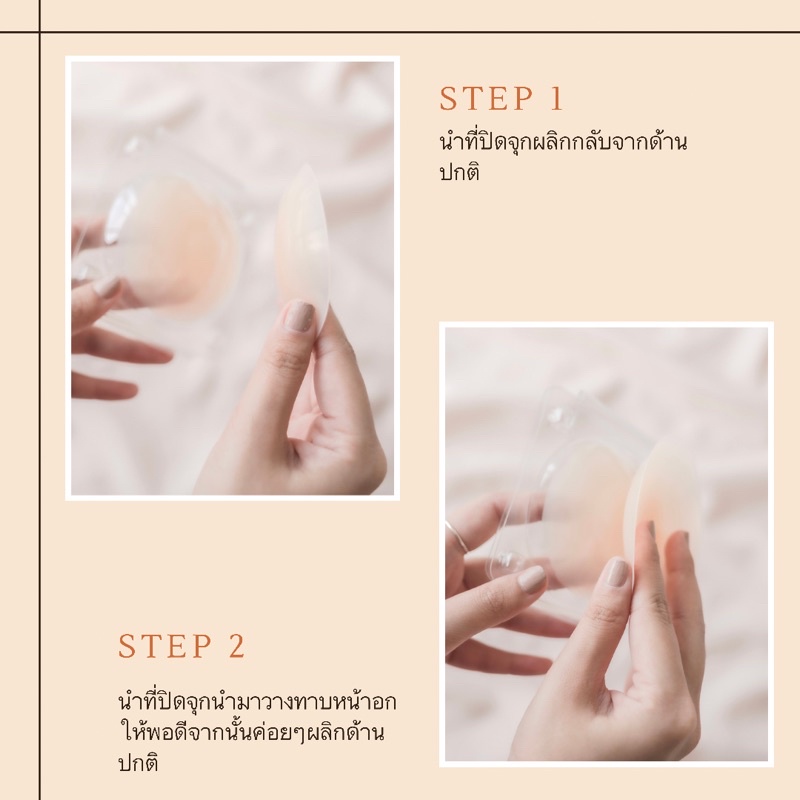 STEP 1

นำที่ปิดจุกผลิกกลับจากด้านปกติ

STEP 2

นำที่ปิดจุกนำมาวางทาบหน้าอกให้พอดีจากนั้นค่อยๆผลิกด้านปกติ