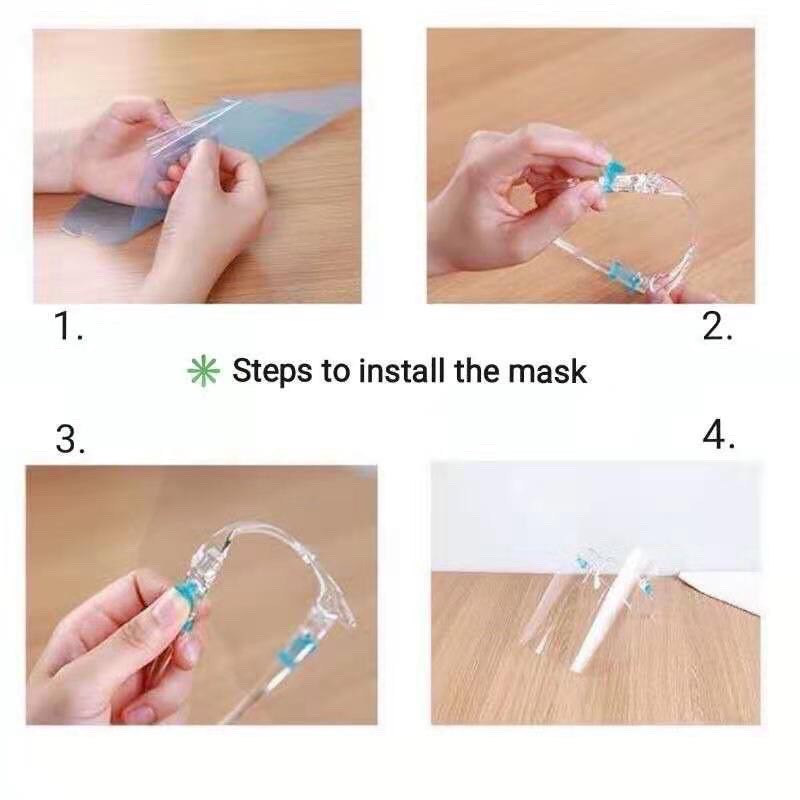 1.

2.

✳ Steps to install the mask

3.

4.