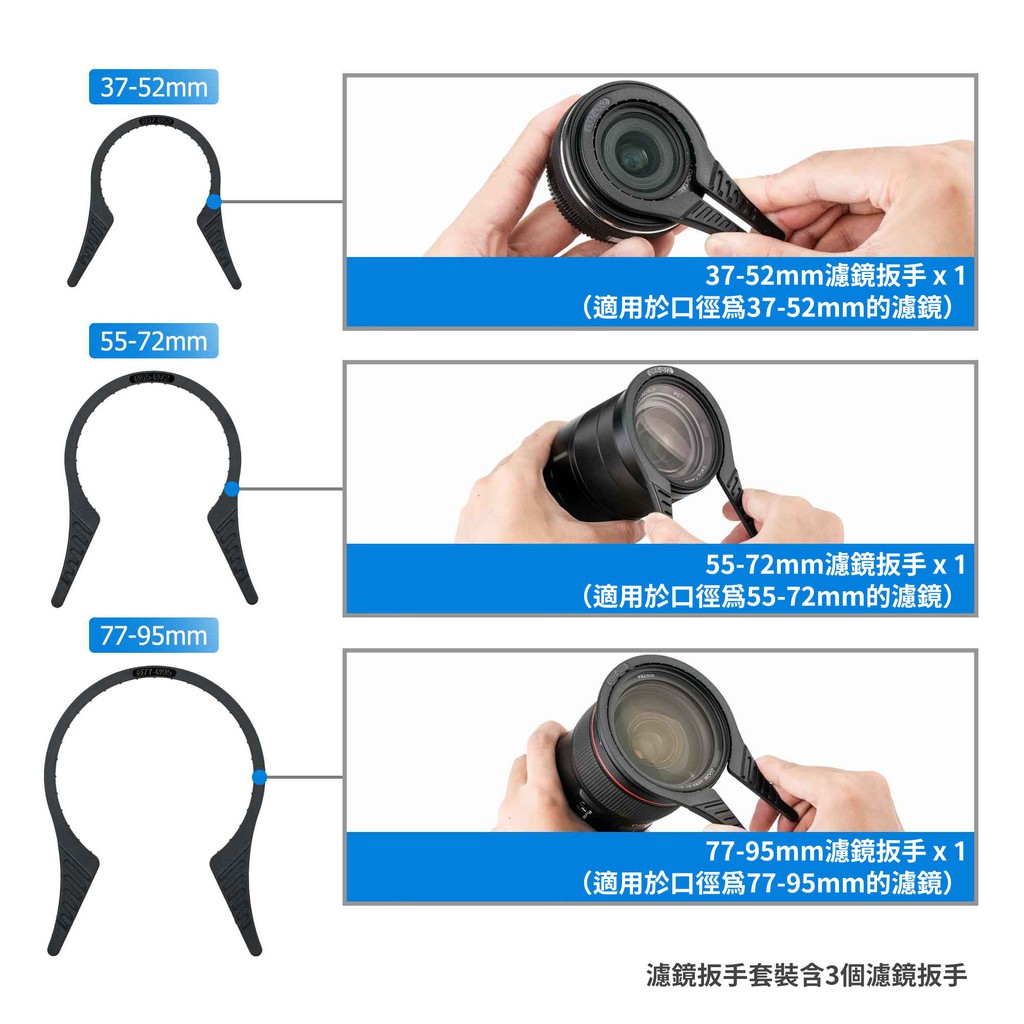 37-52mm

37-52mm濾鏡扳手 x 1
（適用於口徑爲37-52mm的濾鏡）

55-72mm

55-72mm濾鏡扳手 x 1
（適用於口徑爲55-72mm的濾鏡）

77-95mm

77-95mm濾鏡扳手 x 1
（適用於口徑爲77-95mm的濾鏡）

濾鏡扳手套裝含3個濾鏡扳手