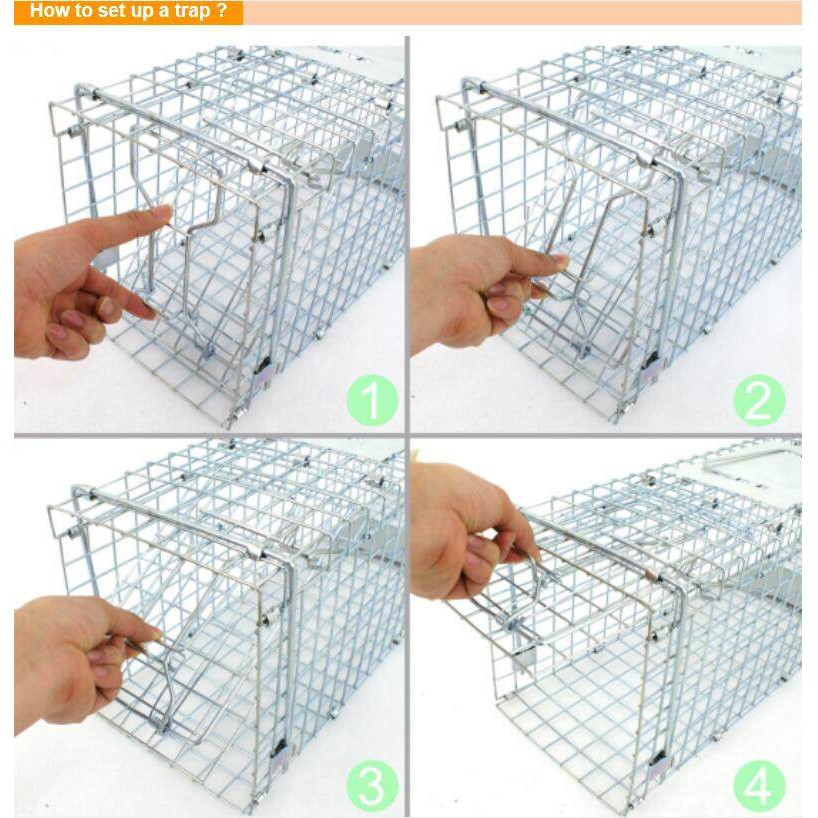 How to set up a trap ?

1

2

3

4