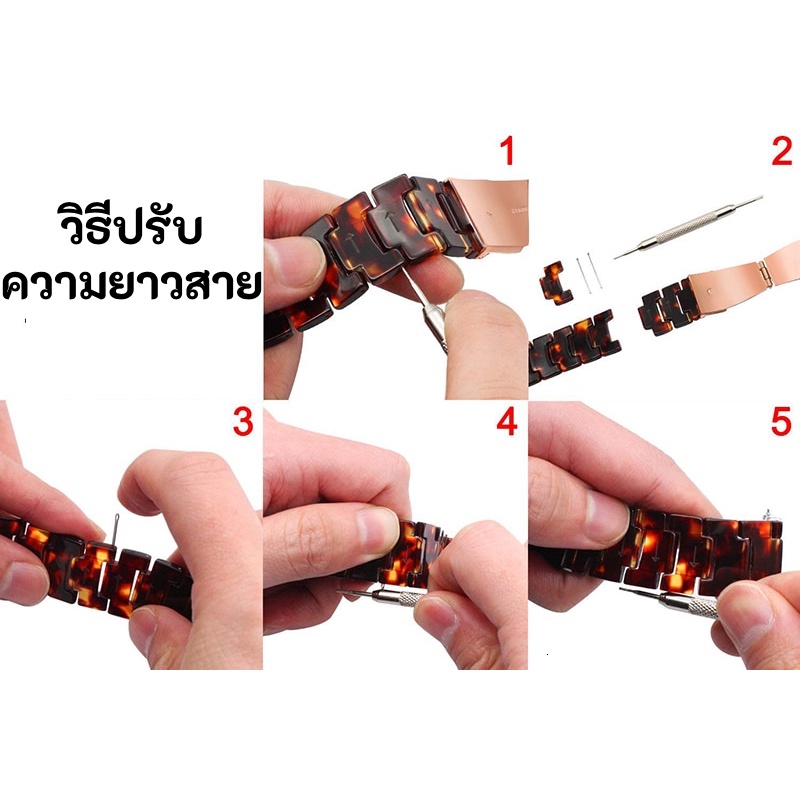 วิธีปรับ
ความยาวสาย

1

2

3

4

5