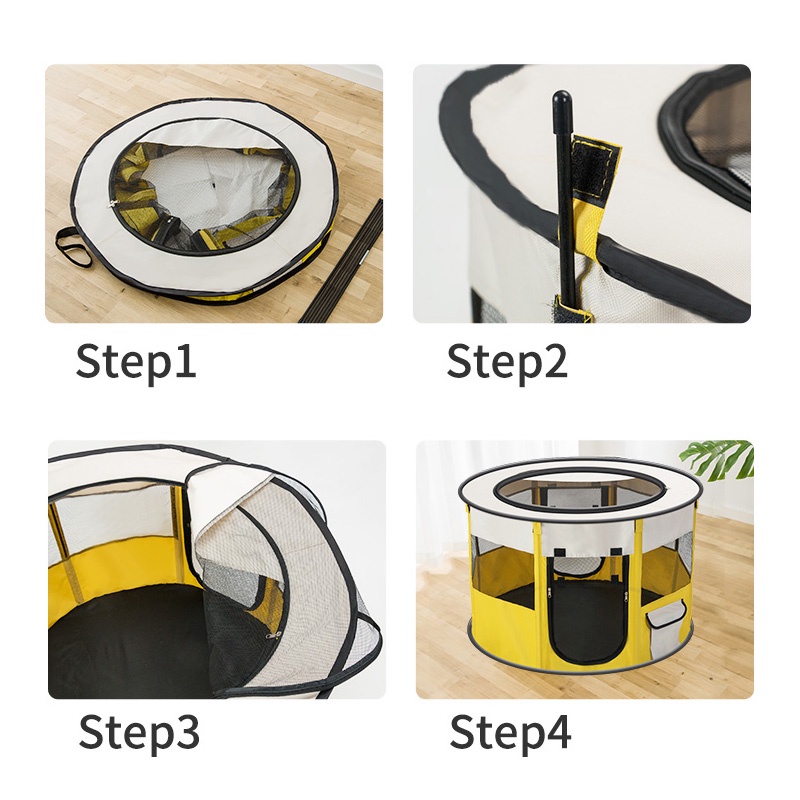 Step1

Step2

Step3

Step4