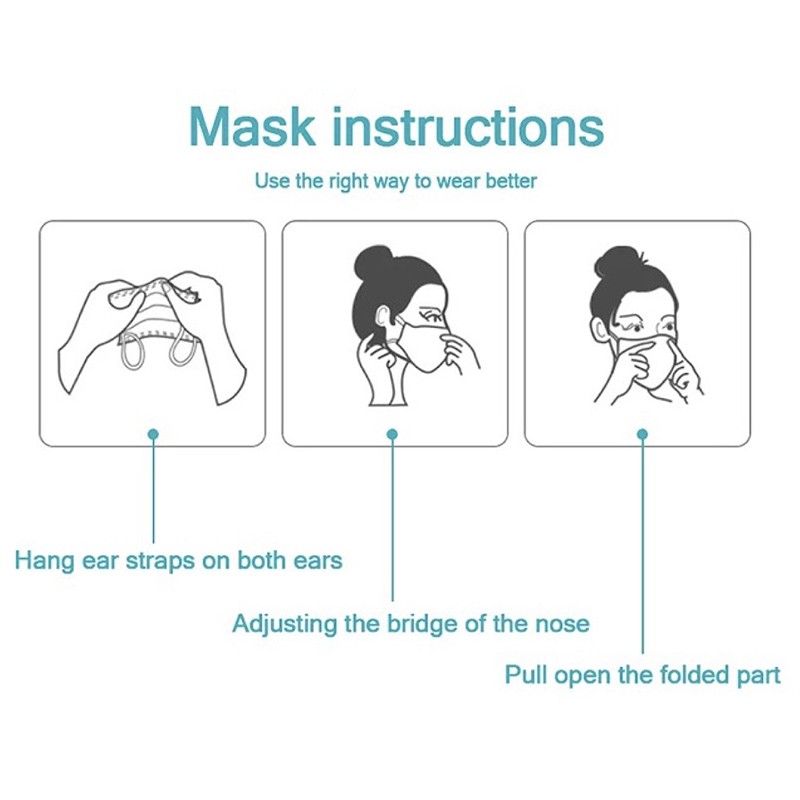 Mask instructions

Use the right way to wear better

Hang ear straps on both ears

Adjusting the bridge of the nose

Pull open the folded part