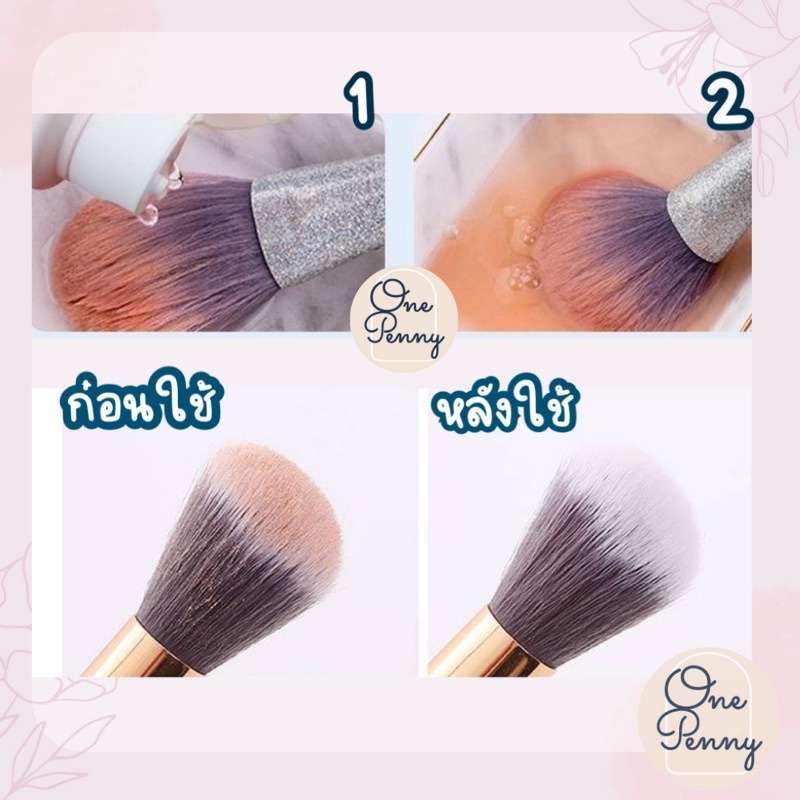 1

2

One Penny

ก่อนใช้

หลังใช้

One Penny