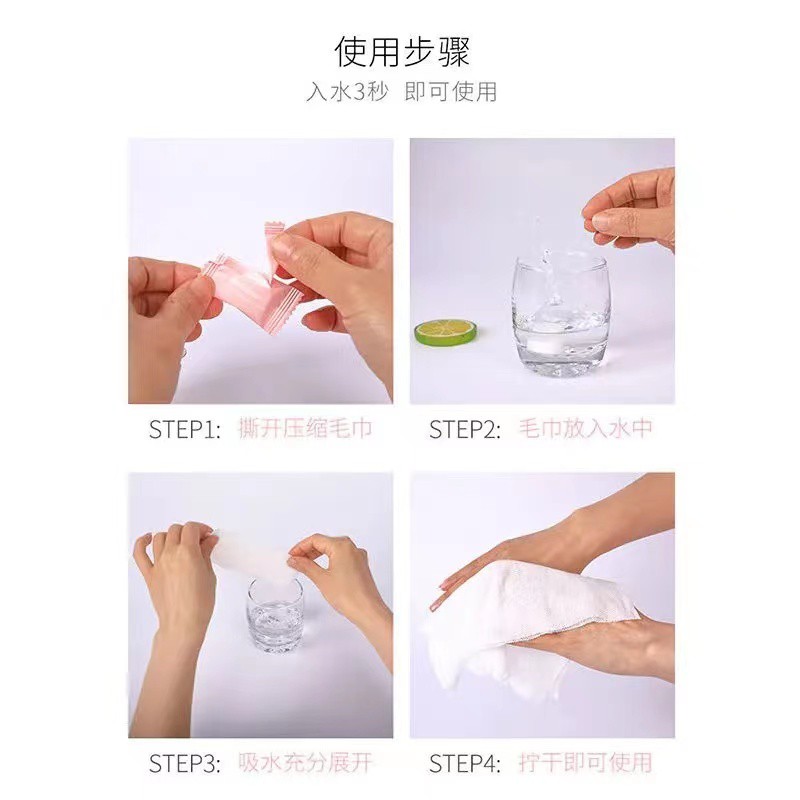 使用步骤

入水3秒 即可使用

STEP1: 撕开压缩毛巾

STEP2: 毛巾放入水中

STEP3: 吸水充分展开

STEP4: 拧干即可使用