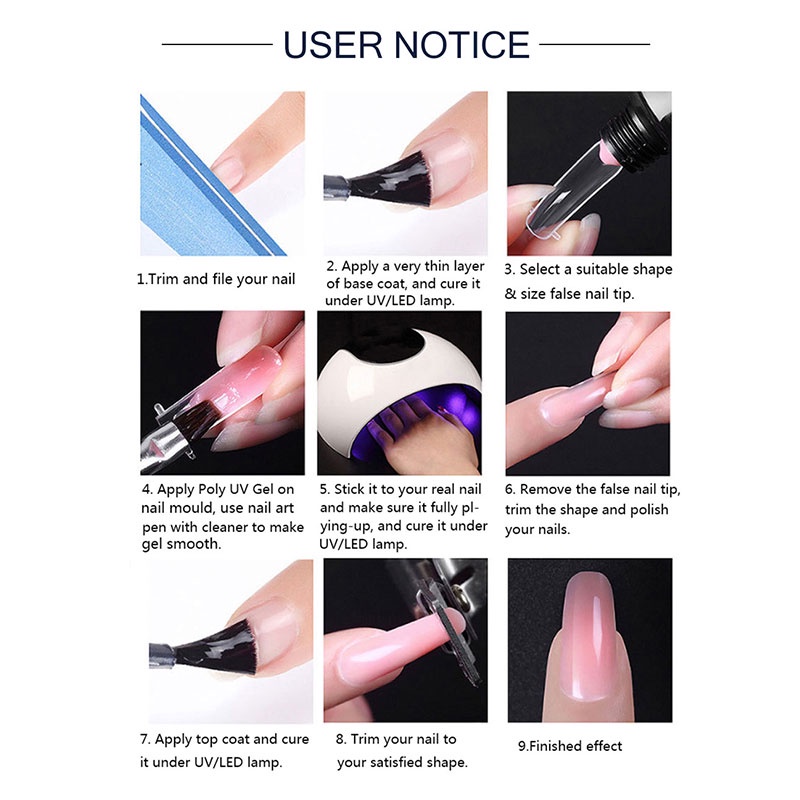 USER NOTICE

1.Trim and file your nail

2. Apply a very thin layer of base coat, and cure it under UV/LED lamp.

3. Select a suitable shape & size false nail tip.

4. Apply Poly UV Gel on nail mould, use nail art pen with cleaner to make gel smooth.

5. Stick it to your real nail and make sure it fully plying-up, and cure it under UV/LED lamp.

6. Remove the false nail tip, trim the shape and polish your nails.

7. Apply top coat and cure it under UV/LED lamp.

8. Trim your nail to your satisfied shape.

9.Finished effect