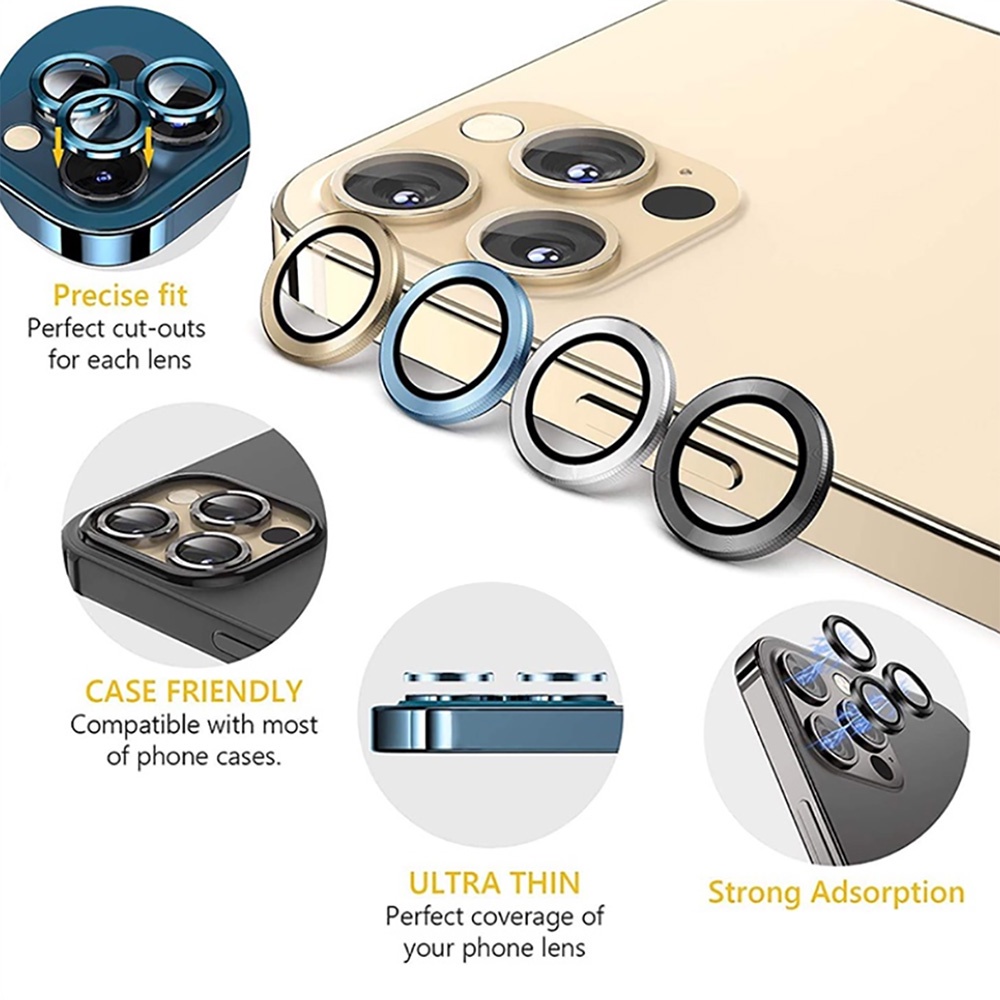 Precise fit
Perfect cut-outs for each lens

CASE FRIENDLY
Compatible with most of phone cases.

ULTRA THIN
Perfect coverage of your phone lens

Strong Adsorption