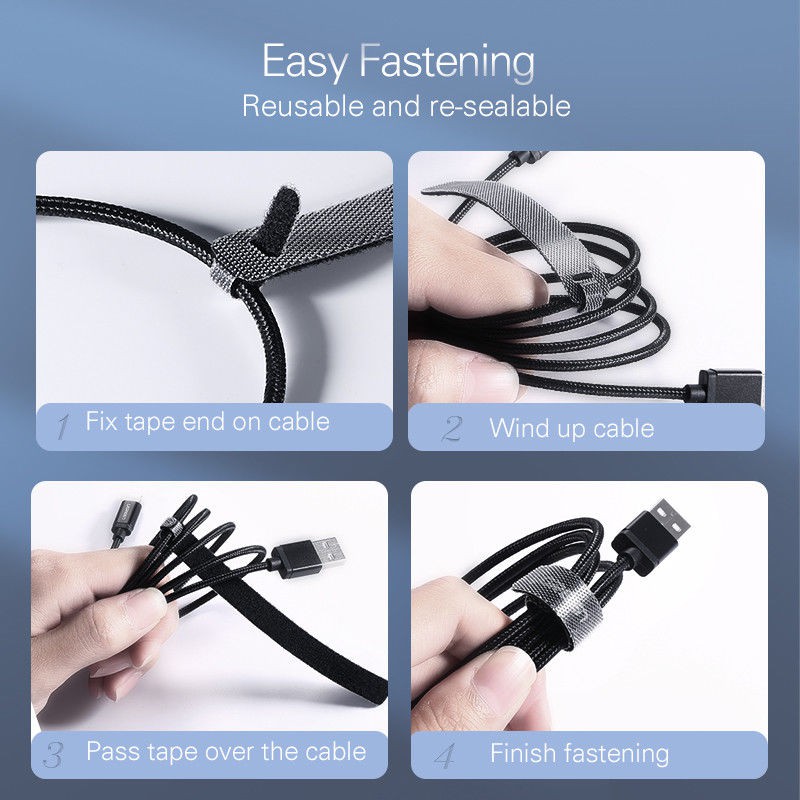 Easy Fastening
Reusable and re-sealable

1 Fix tape end on cable

2 Wind up cable

3 Pass tape over the cable

4 Finish fastening