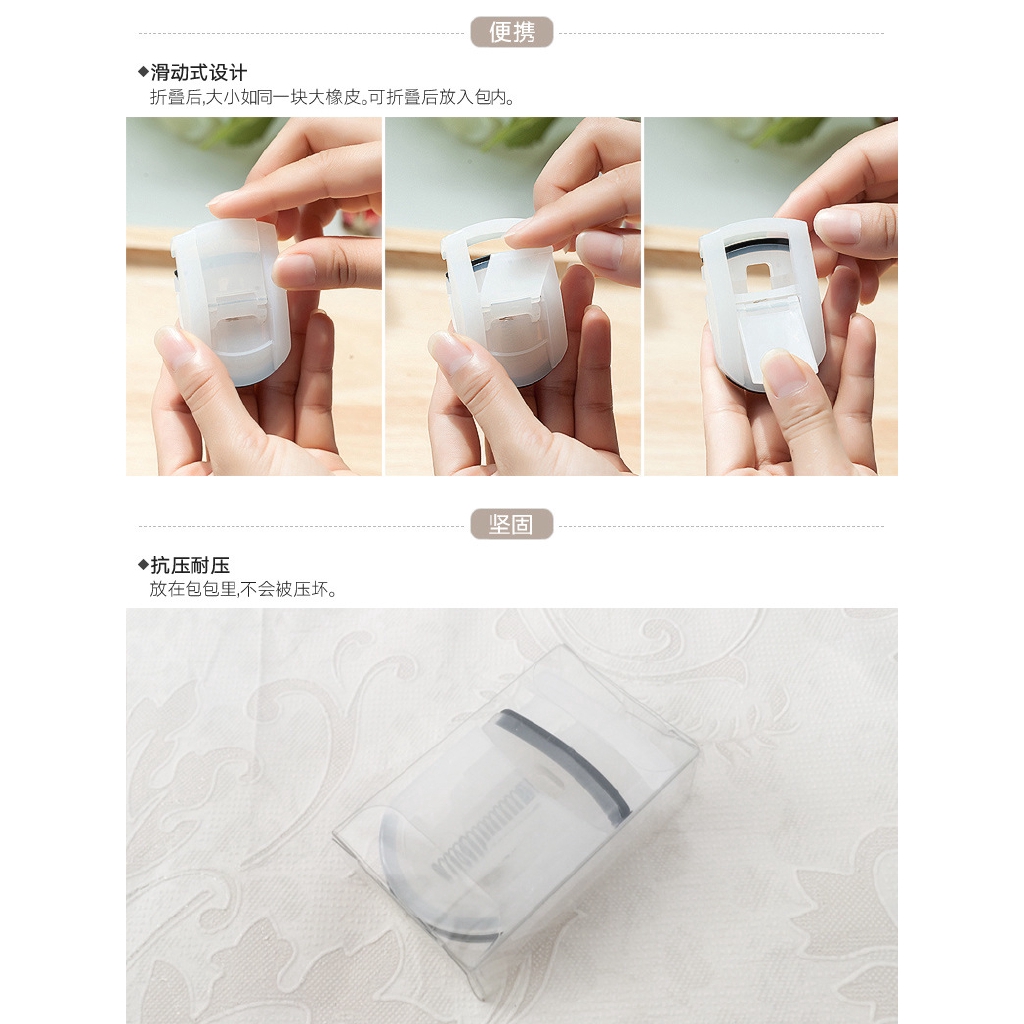 便携

◆滑动式设计
折叠后,大小如同一块大橡皮。可折叠后放入包内。

坚固

◆抗压耐压
放在包包里,不会被压坏。