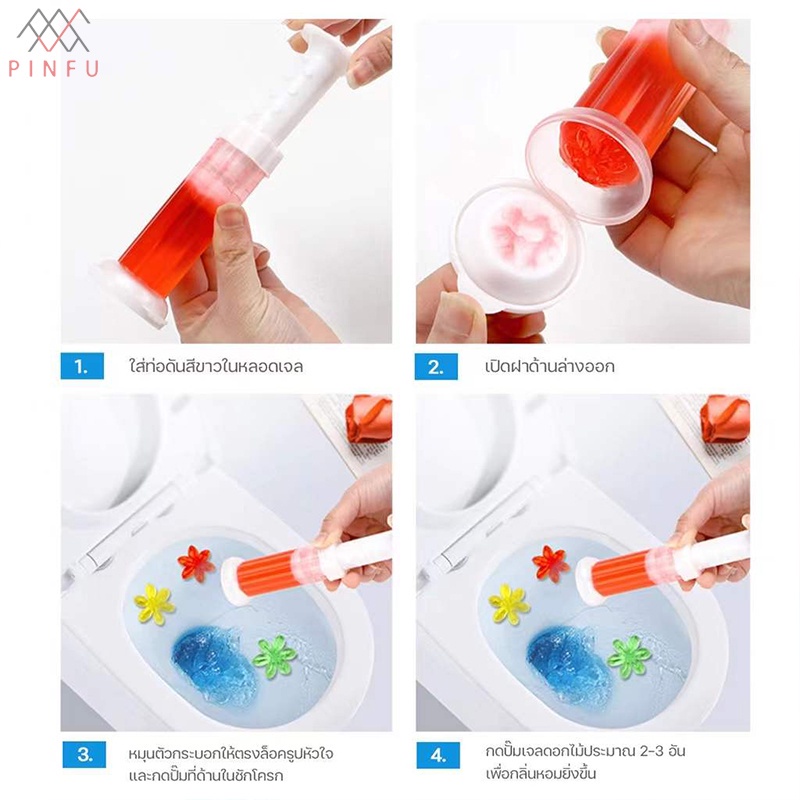 PINFU

1. ใส่ท่อดันสีขาวในหลอดเจล

2. เปิดฝาด้านล่างออก

3. หมุนตัวกระบอกให้ตรงล็อครูปหัวใจ และกดปั๊มที่ด้านในชักโครก

4. กดปั๊มเจลดอกไม้ประมาณ 2-3 อัน เพื่อกลิ่นหอมยิ่งขึ้น