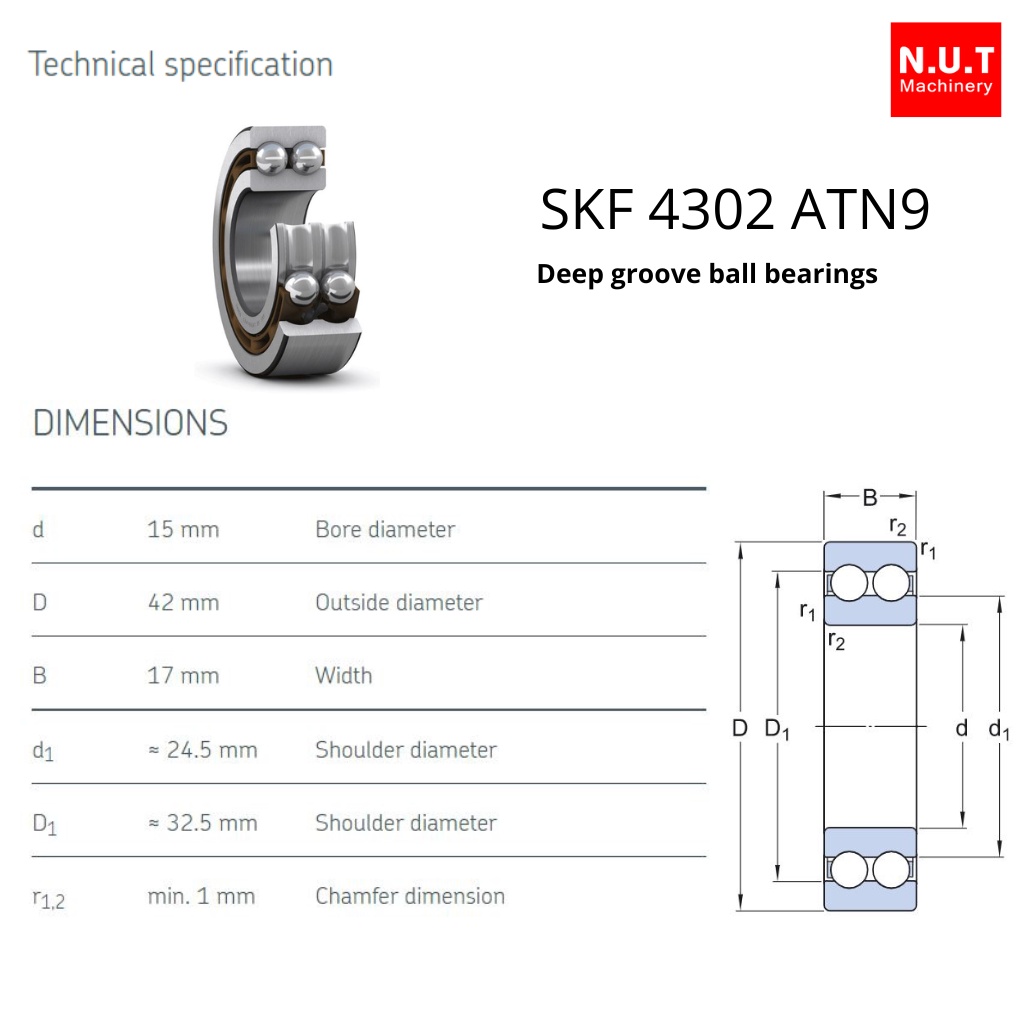 Technical specification

N.U.T
Machinery

SKF 4302 ATN9

Deep groove ball bearings

DIMENSIONS

| | | |
|---|---|---|
| d | 15 mm | Bore diameter |
| D | 42 mm | Outside diameter |
| B | 17 mm | Width |
| $d_1$ | ≈ 24.5 mm | Shoulder diameter |
| $D_1$ | ≈ 32.5 mm | Shoulder diameter |
| $r_{1,2}$ | min. 1 mm | Chamfer dimension |

B
$r_2$
$r_1$
$r_1$
$r_2$
D $D_1$
d $d_1$