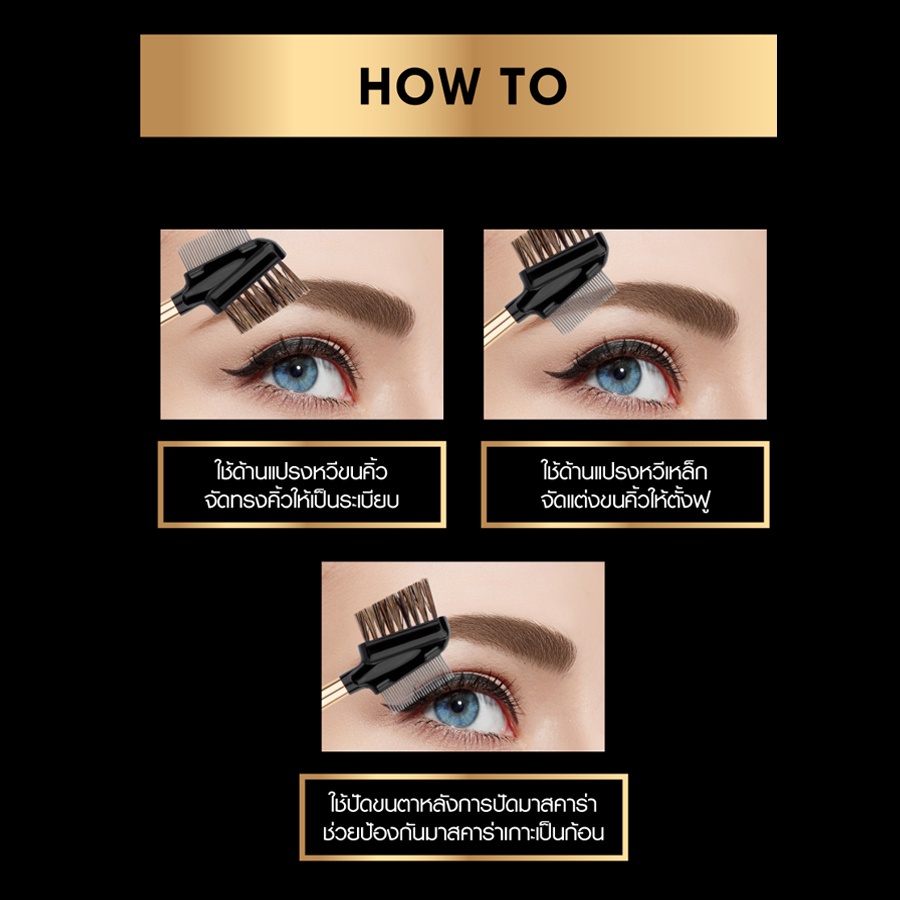 HOW TO

ใช้ด้านแปรงหวีขนคิ้ว
จัดทรงคิ้วให้เป็นระเบียบ

ใช้ด้านแปรงหวีเหล็ก
จัดแต่งขนคิ้วให้ตั้งฟู

ใช้ปัดขนตาหลังการปัดมาสคาร่า
ช่วยป้องกันมาสคาร่าเกาะเป็นก้อน