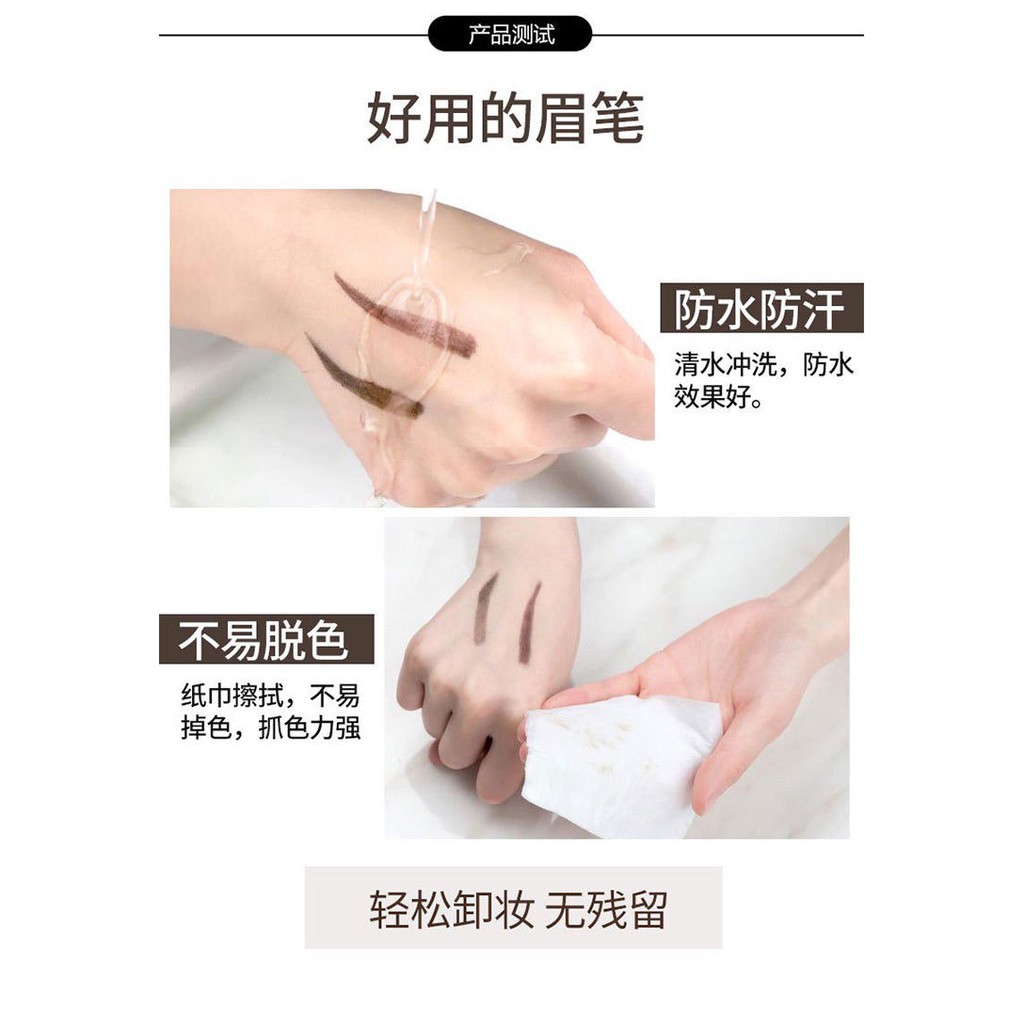 产品测试

好用的眉笔

防水防汗

清水冲洗，防水效果好。

不易脱色

纸巾擦拭，不易掉色，抓色力强

轻松卸妆 无残留