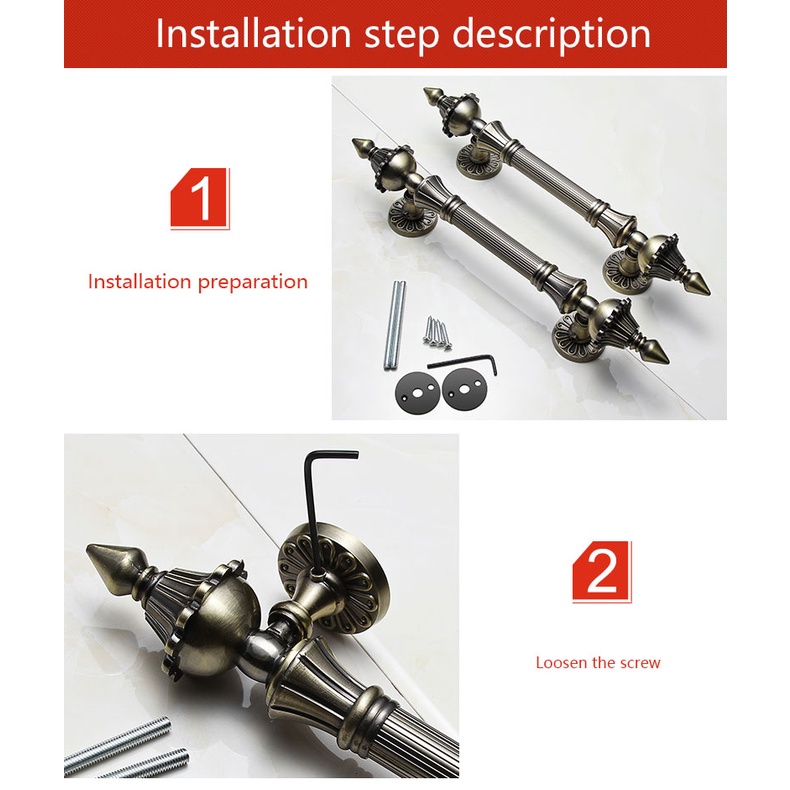 Installation step description

1

Installation preparation

2

Loosen the screw