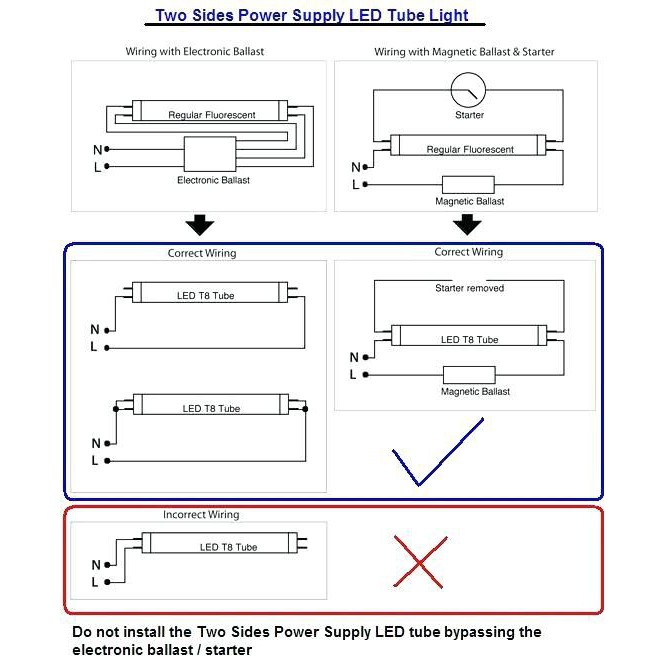 Two Sides Power Supply LED Tube Light

Wiring with Electronic Ballast

Regular Fluorescent

N
L

Electronic Ballast

Wiring with Magnetic Ballast & Starter

Starter

Regular Fluorescent

N
L

Magnetic Ballast

Correct Wiring

LED T8 Tube

N
L

LED T8 Tube

N
L

Correct Wiring

Starter removed

LED T8 Tube

N
L

Magnetic Ballast

Incorrect Wiring

LED T8 Tube

N
L

Do not install the Two Sides Power Supply LED tube bypassing the electronic ballast / starter