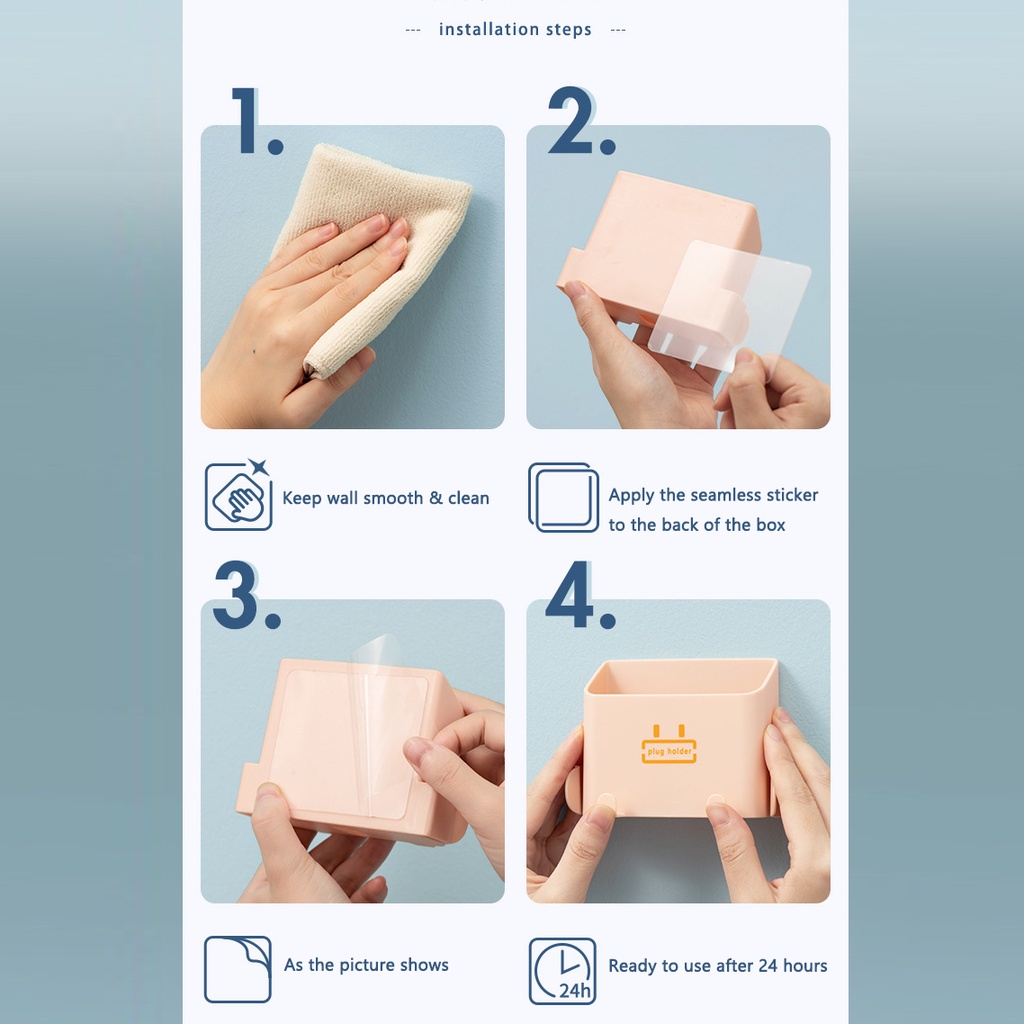 --- installation steps ---

1.

2.

Keep wall smooth & clean

Apply the seamless sticker to the back of the box

3.

4.

plug holder

As the picture shows

24h

Ready to use after 24 hours