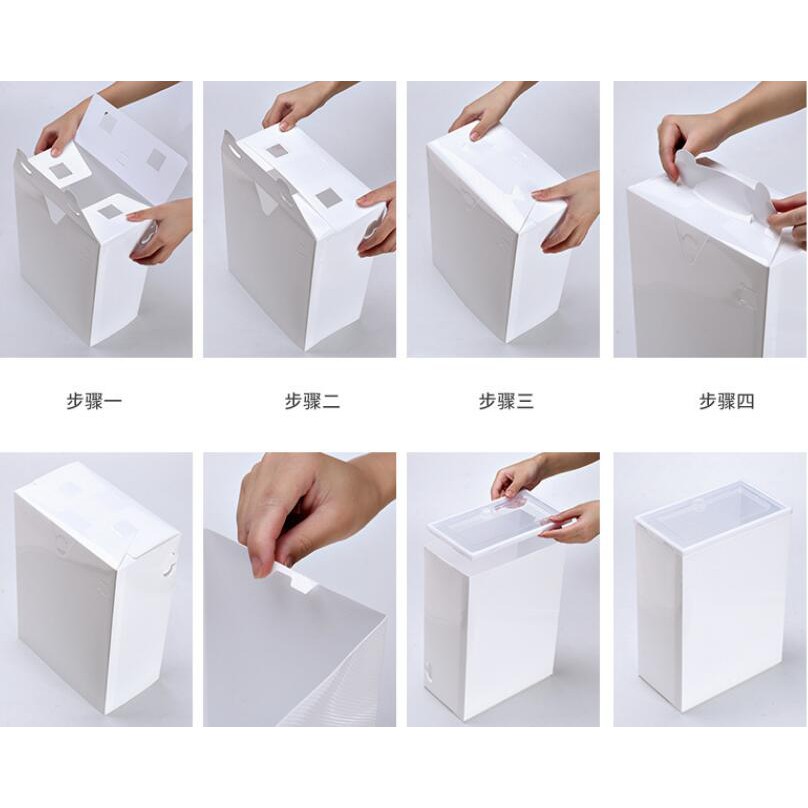 步骤一

步骤二

步骤三

步骤四